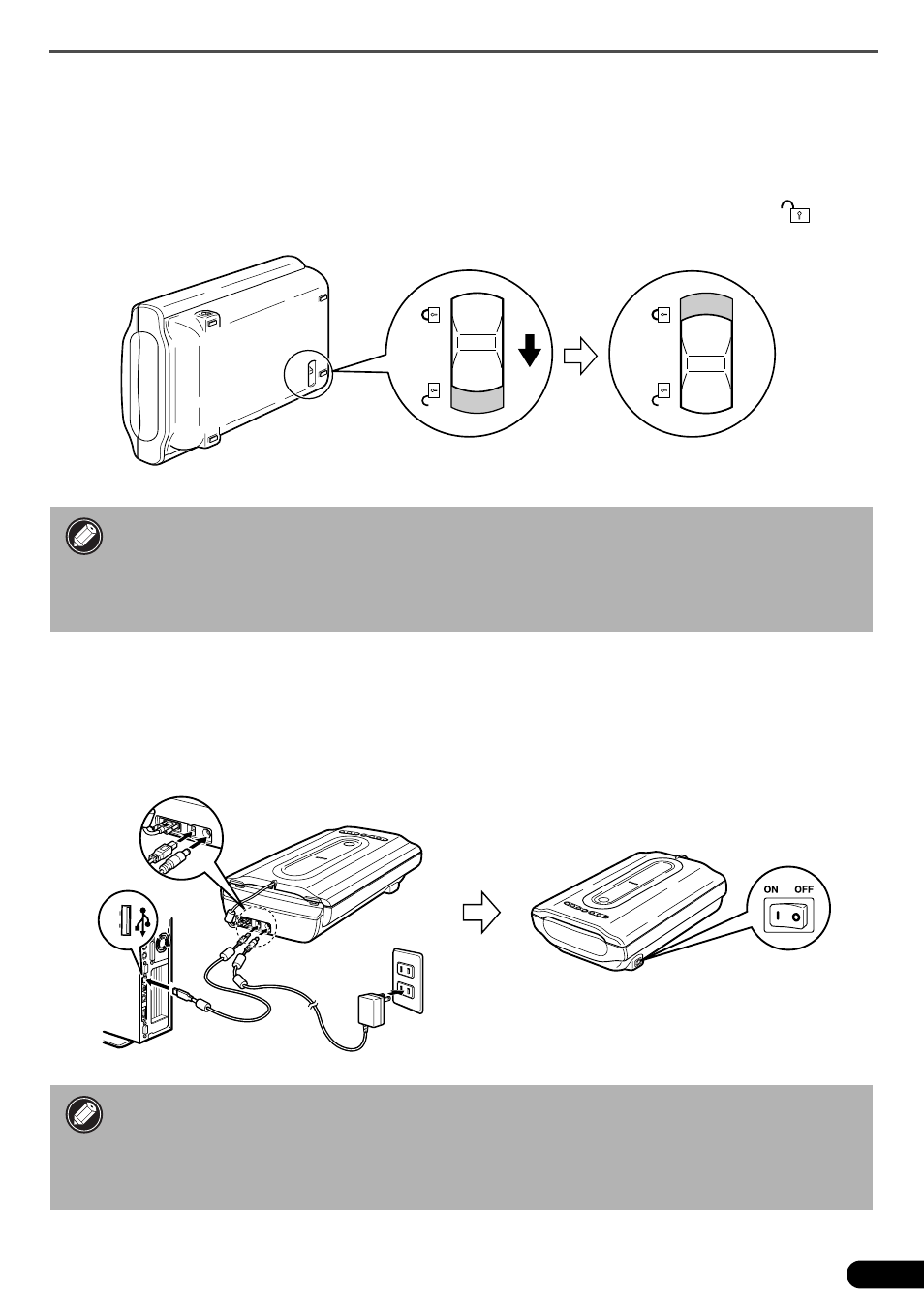 ON OFF