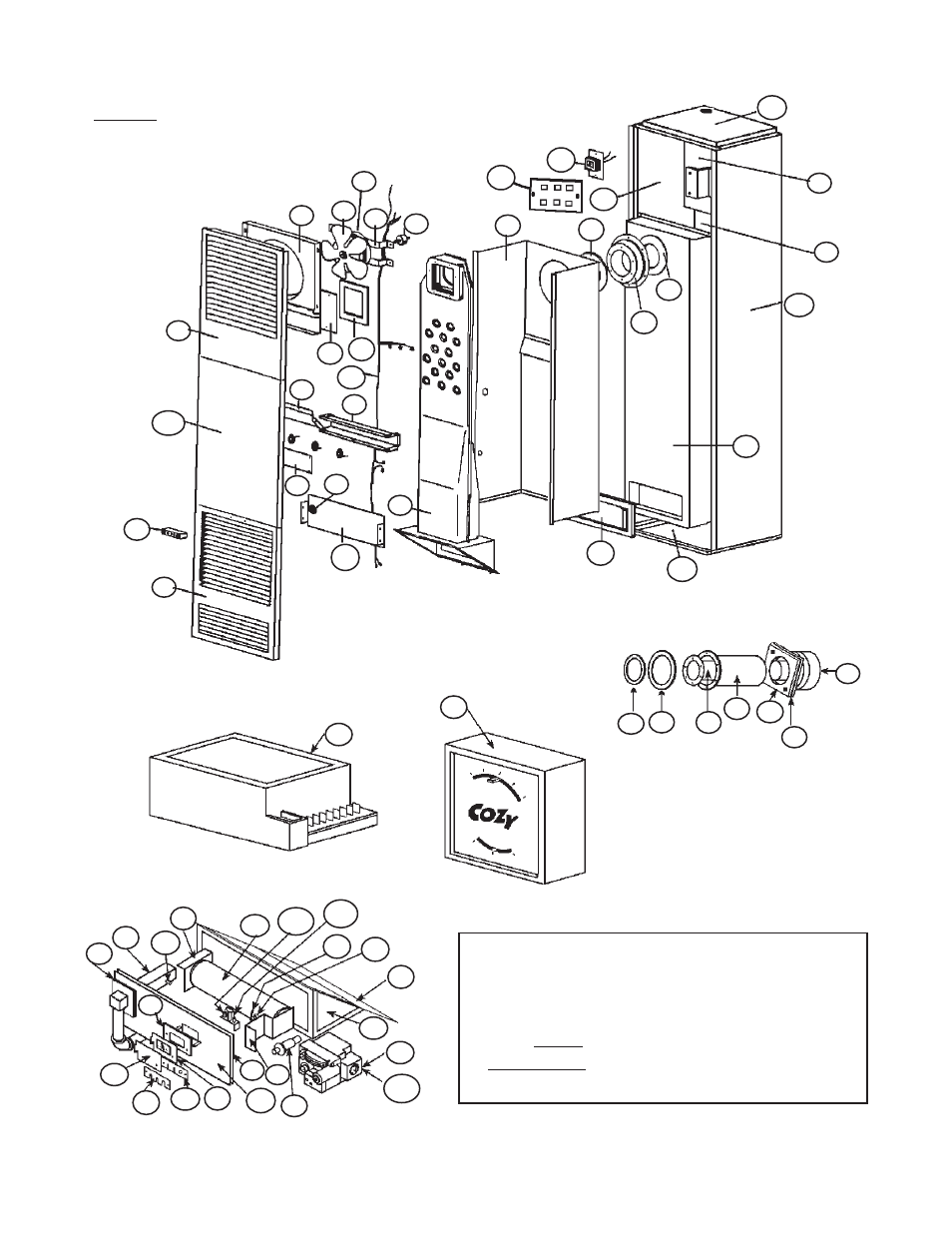 COZY