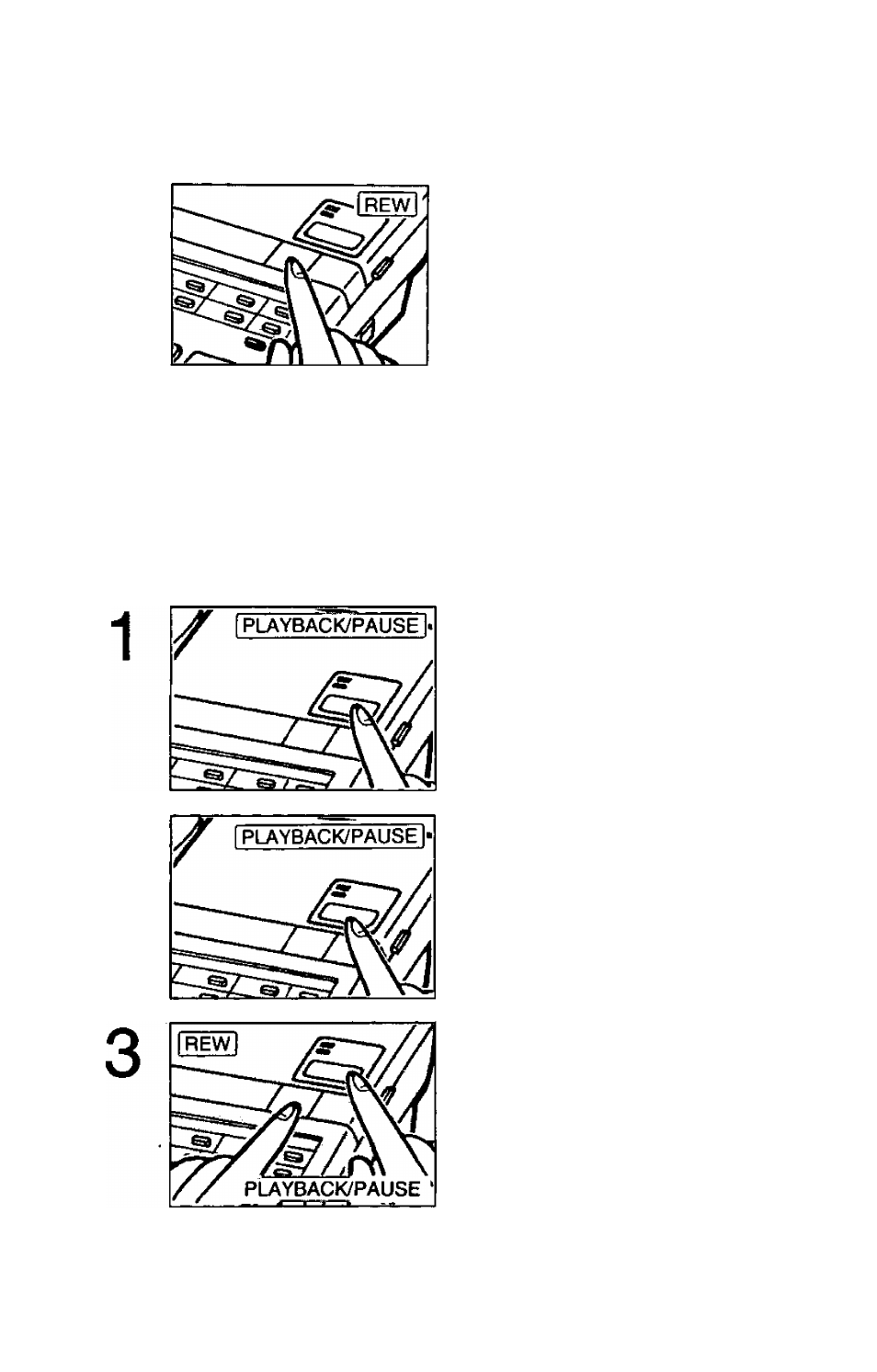 REW

1

PLAYBACK/PAUSE

PLAYBACK/PAUSE

3

REW

PLAYBACK/PAUSE