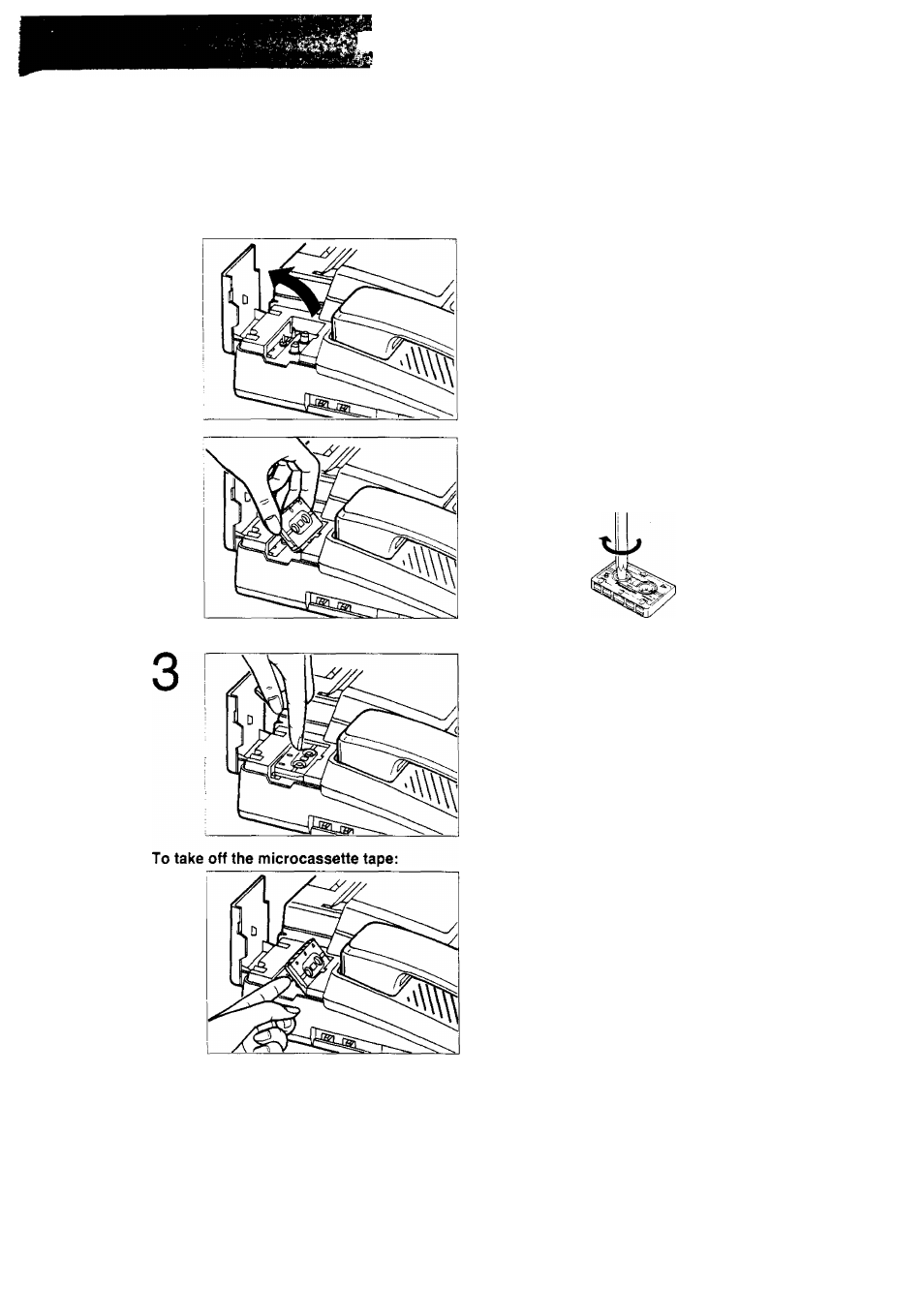 3

To take off the microcassette tape: