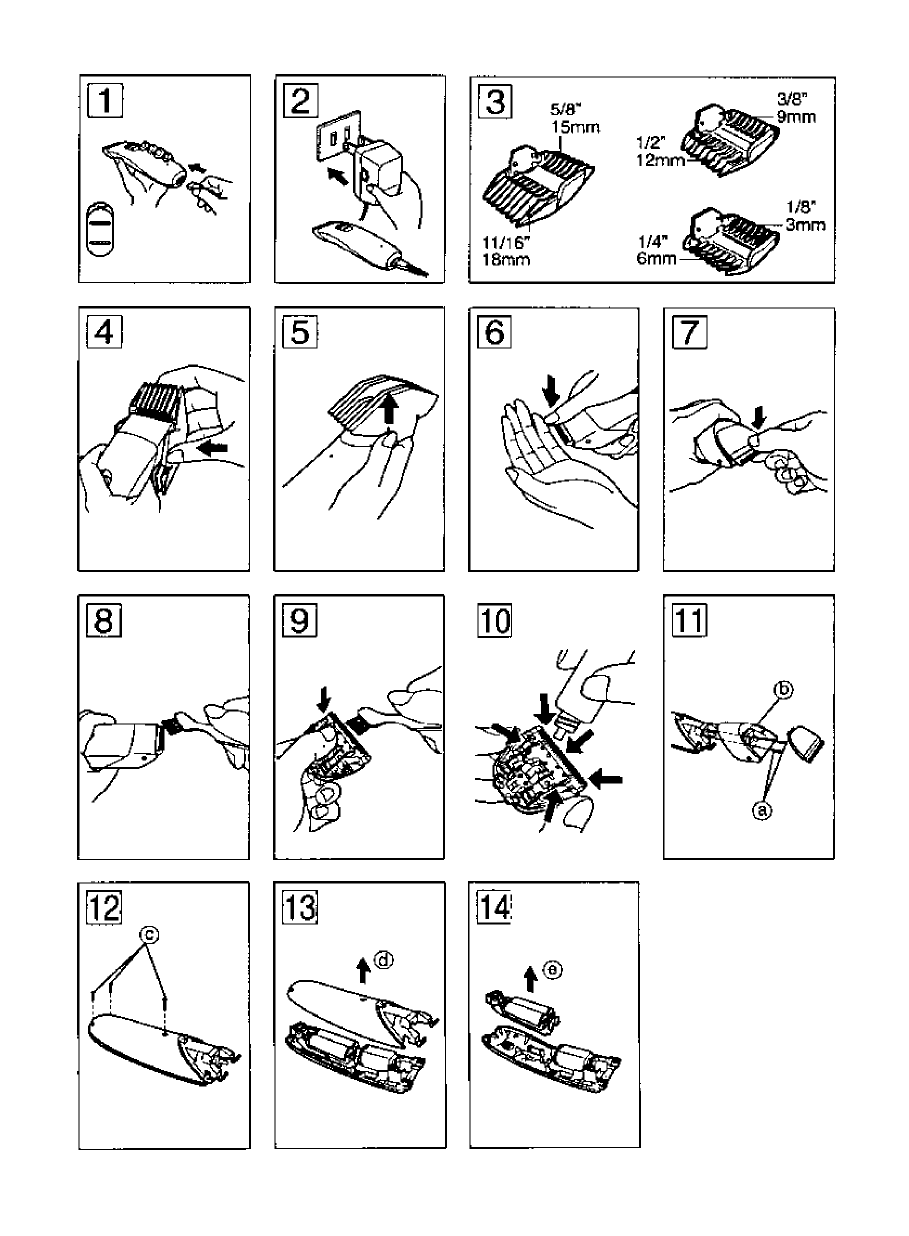 1

2

3
5/8"
15mm
11/16"
18mm
3/8"
9mm
1/2"
12mm
1/8"
3mm
1/4"
6mm

4

5

6

7

8

9

10

11
ⓑ
ⓐ

12
ⓒ

13
ⓓ

14
ⓔ