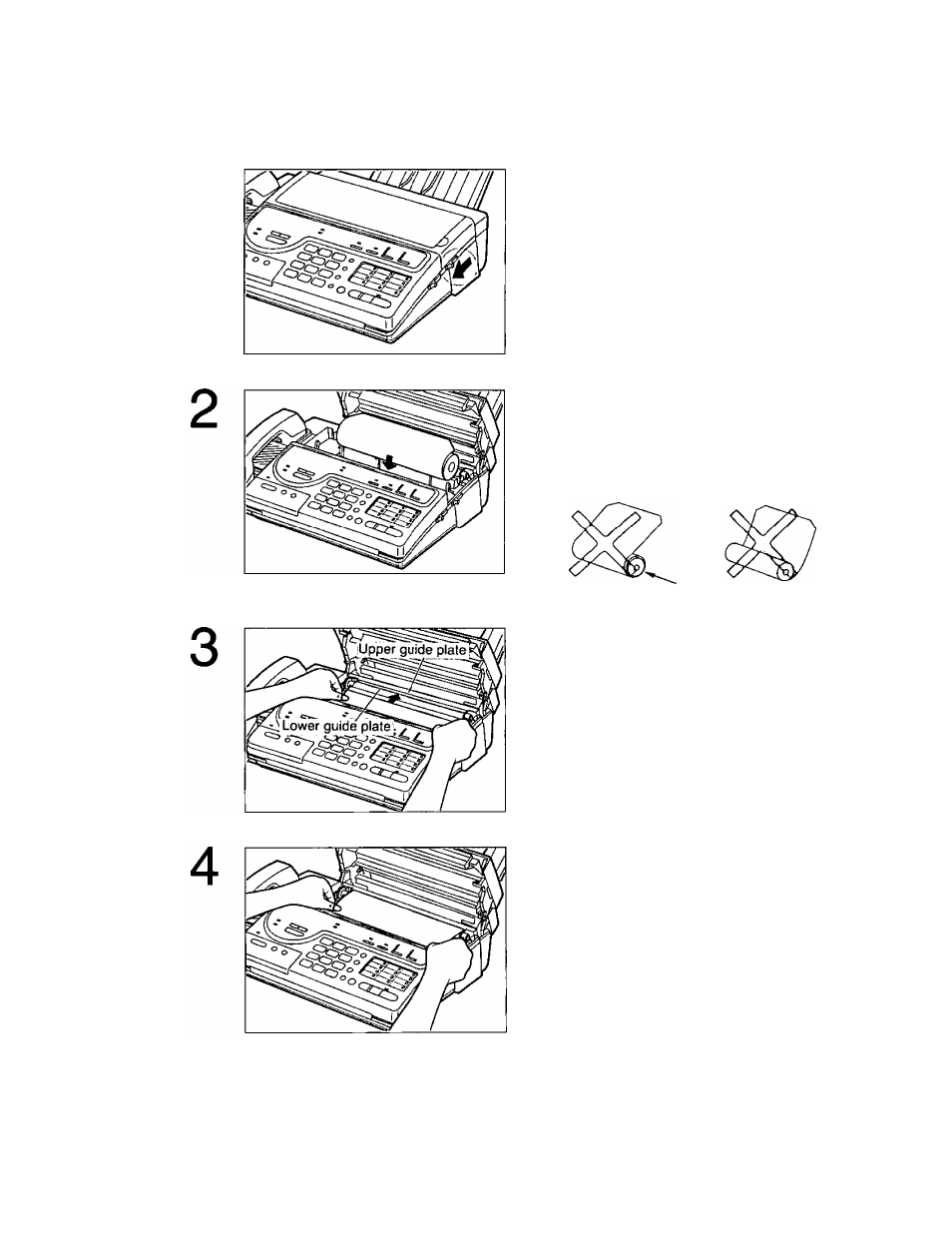 2

3

Upper guide plate

Lower guide plate

4