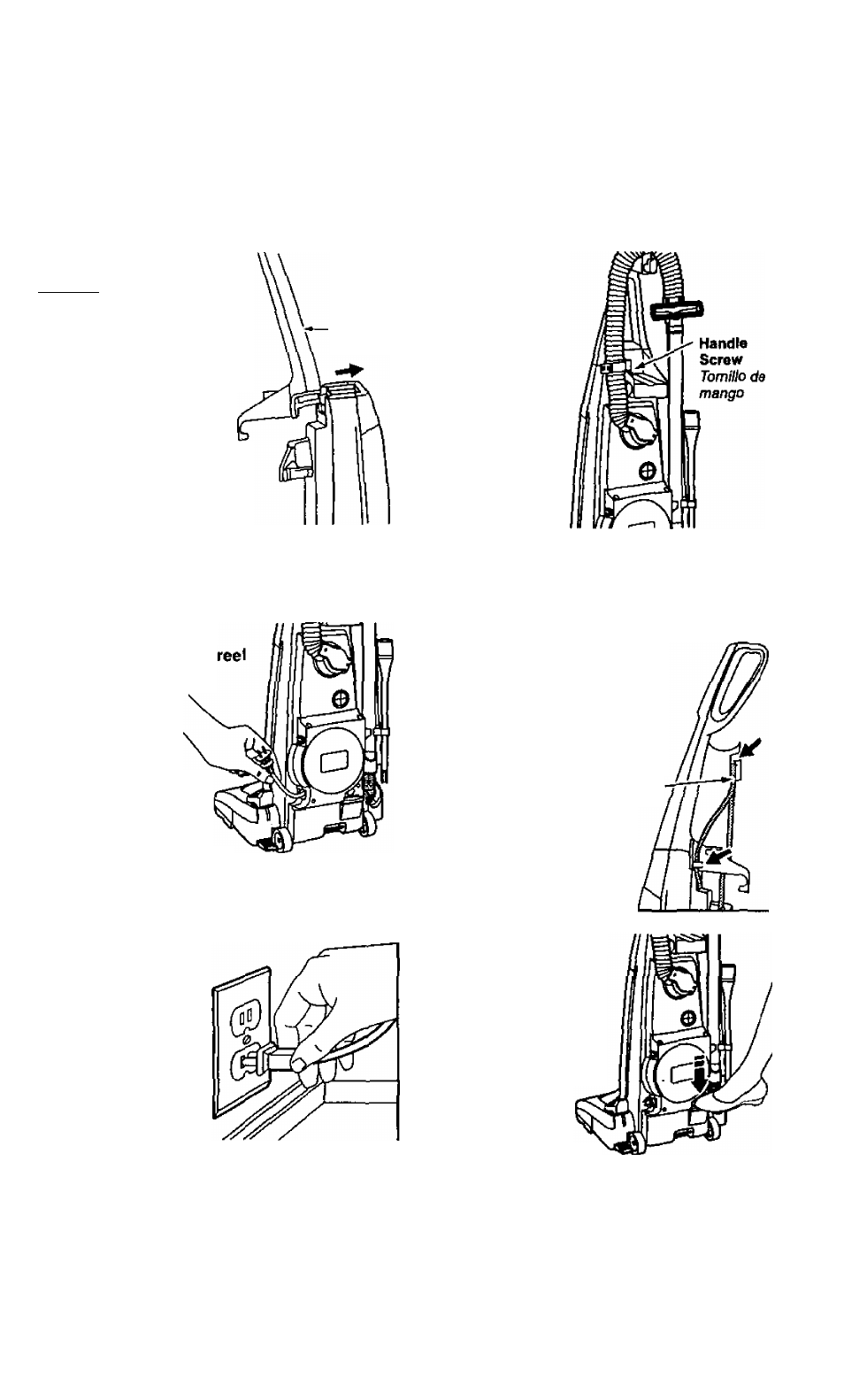 Handle Screw
Tornillo de mango

reel