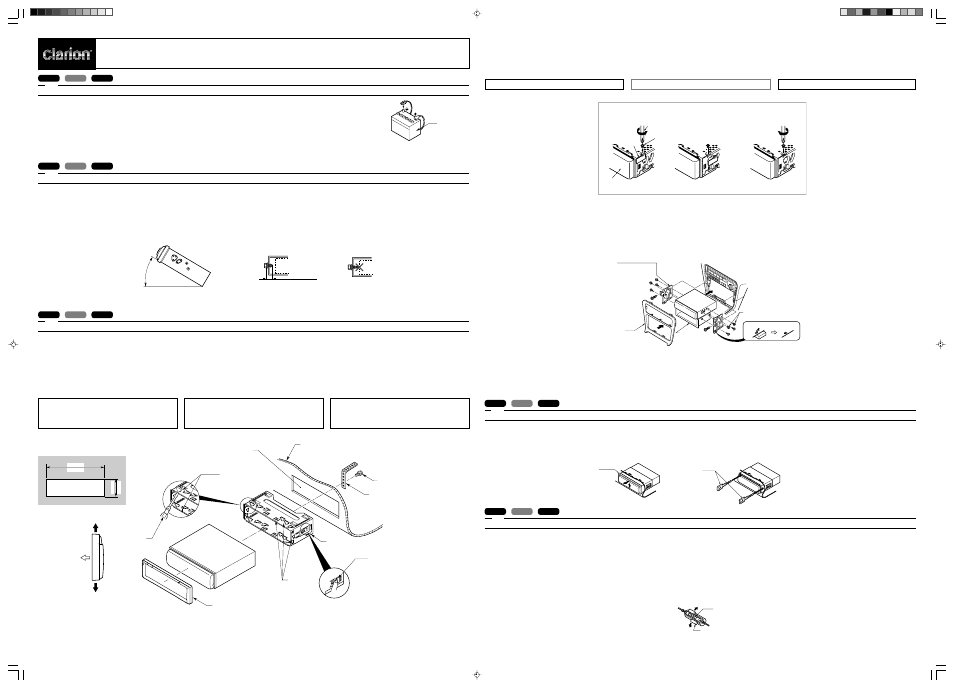 clarion