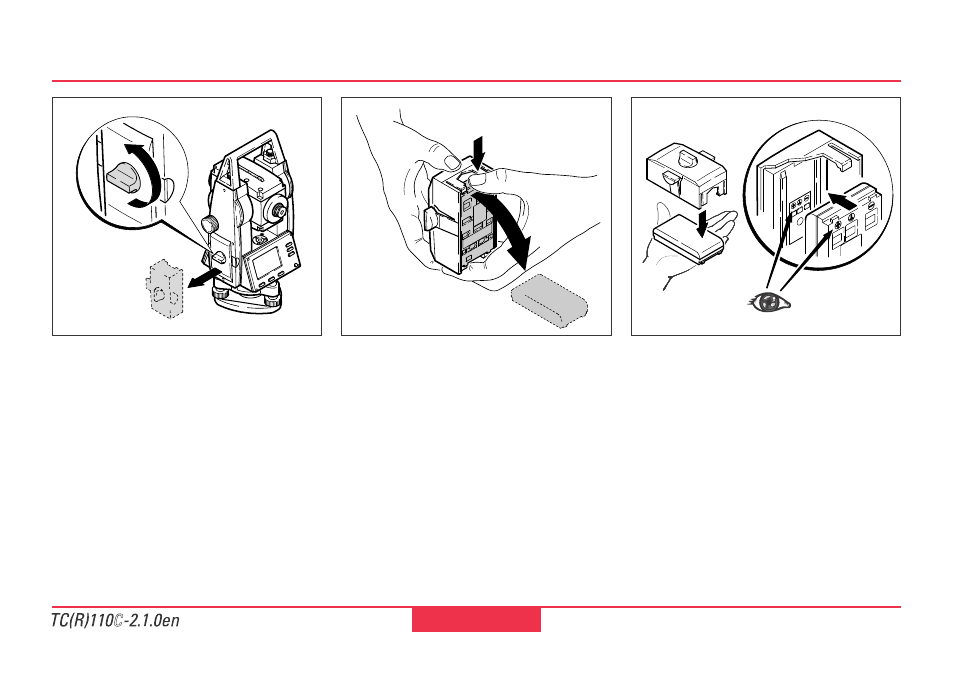 TC(R)110C-2.1.0en