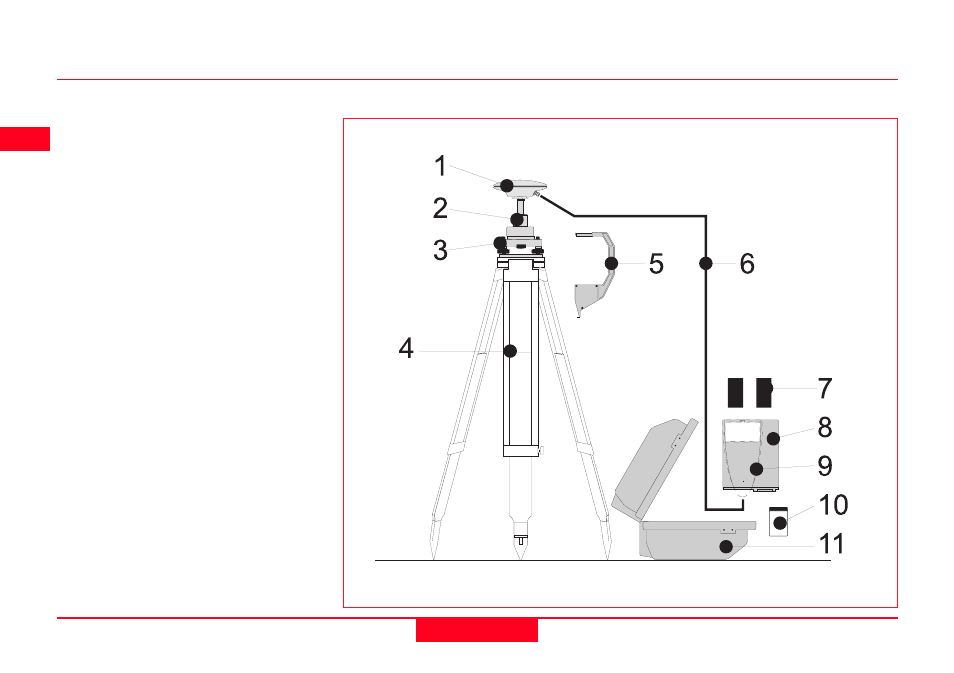 1
2
3
4
5
6
7
8
9
10
11