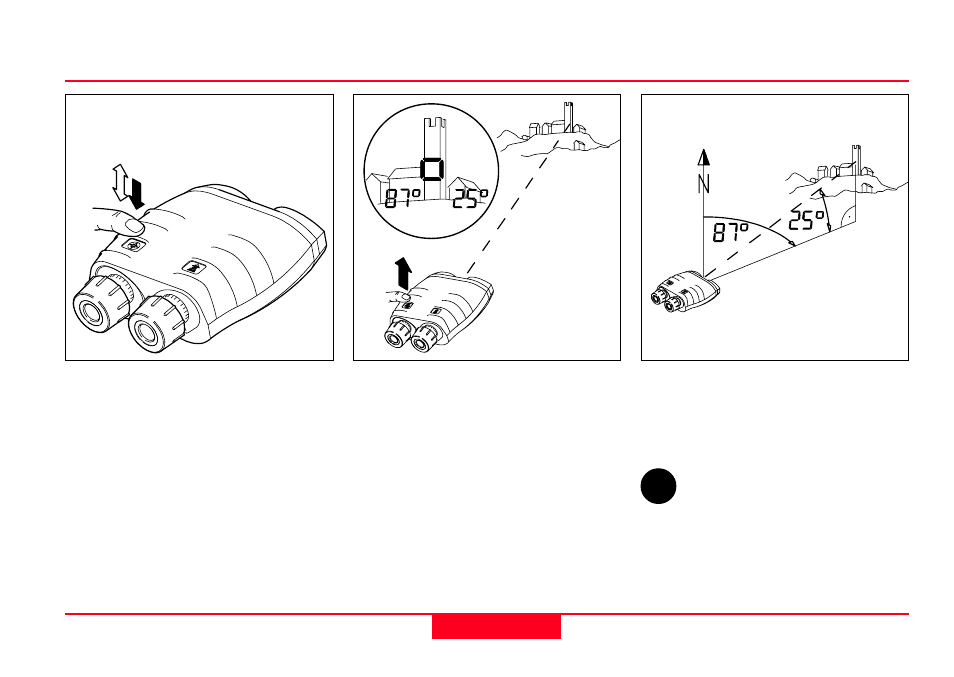 87° 25°

N
87° 25°