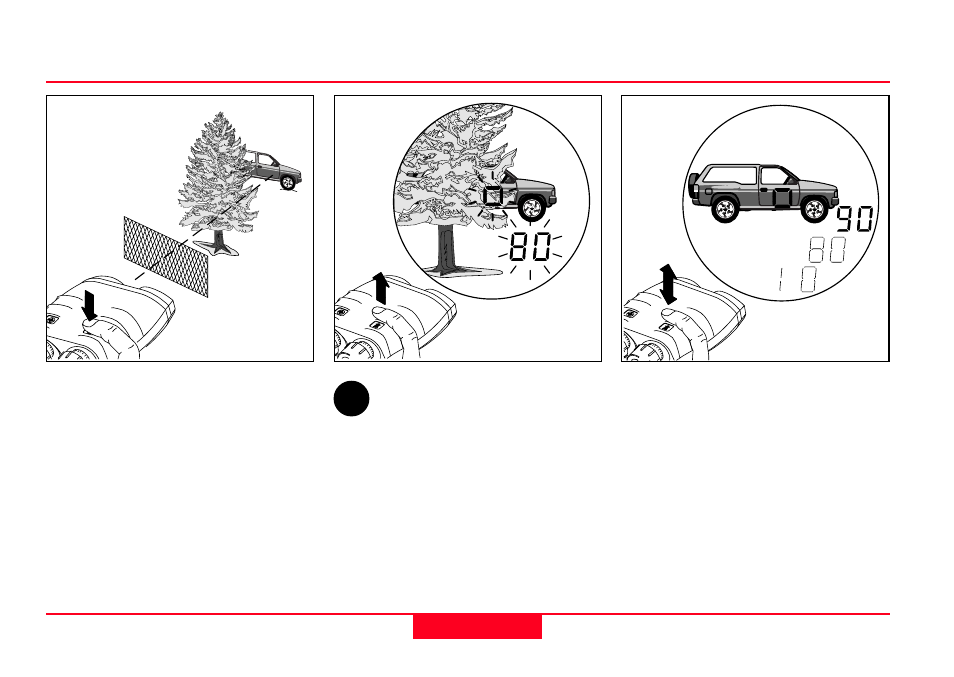 80

90
80
10