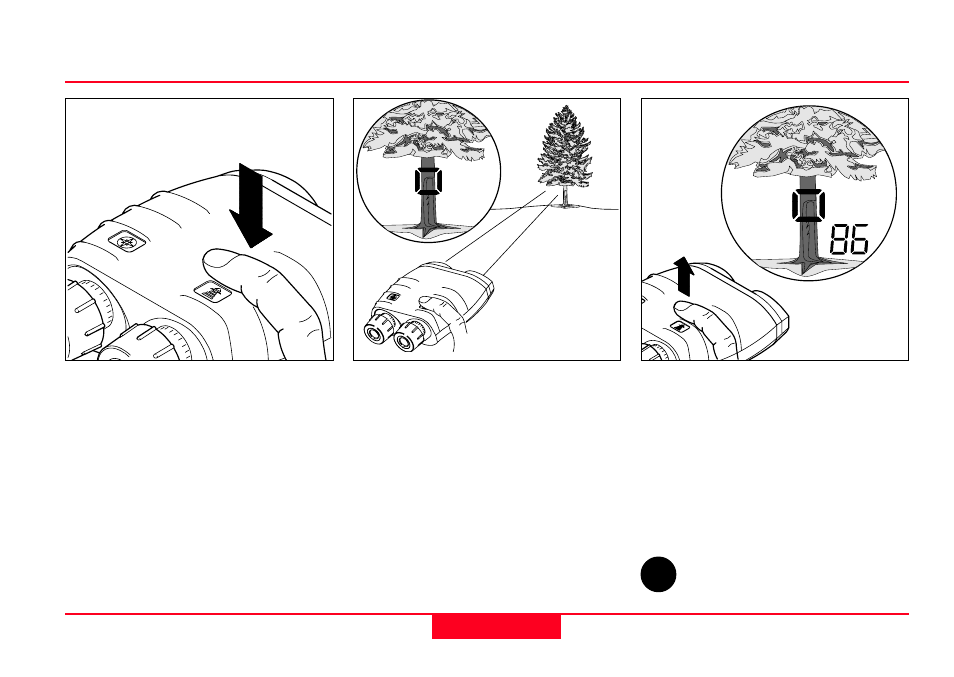 86