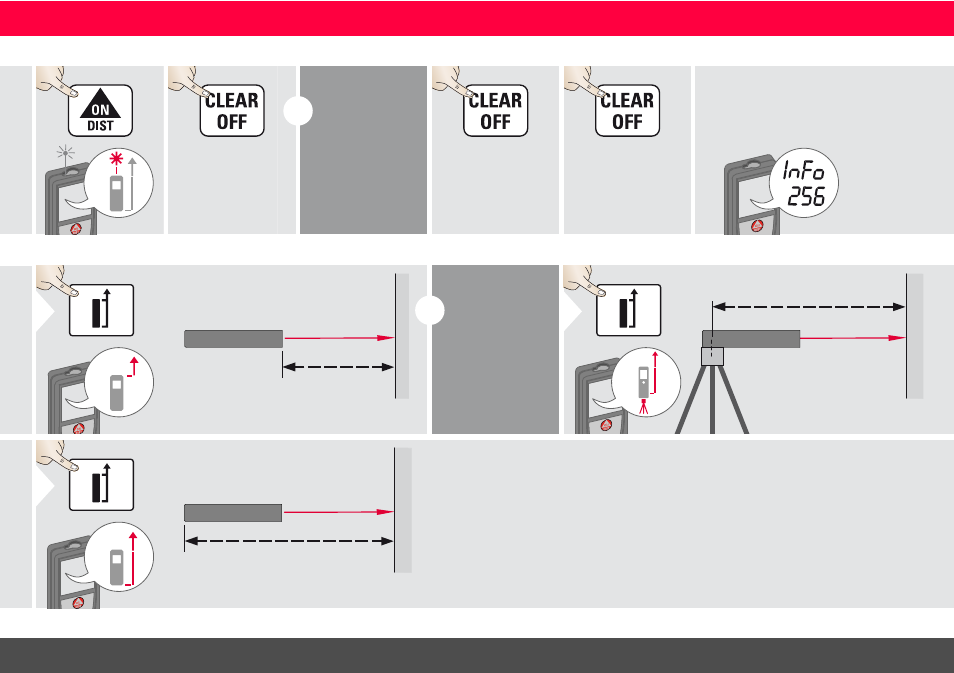 ON
DIST

CLEAR
OFF

CLEAR
OFF

CLEAR
OFF

InFo
256