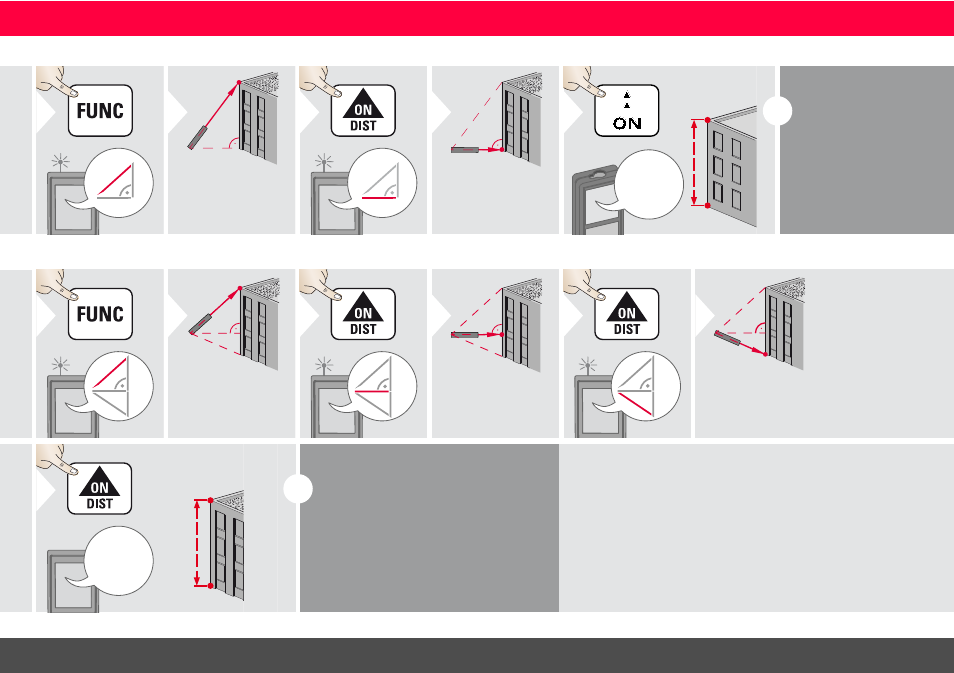 FUNC

ON
DIST

ON

FUNC

ON
DIST

ON
DIST

ON
DIST