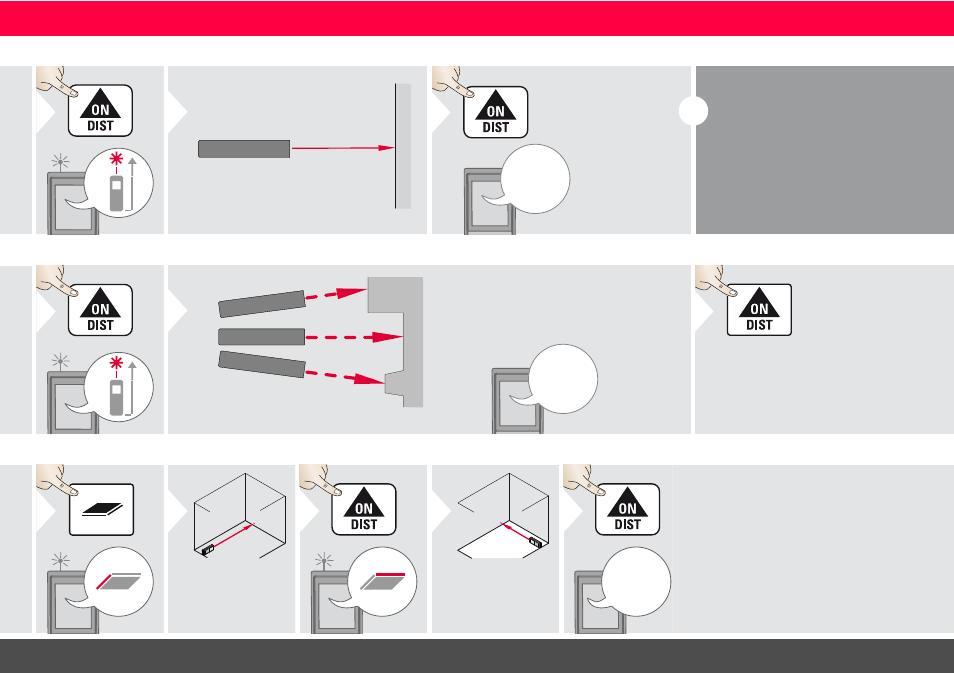 ON
DIST

ON
DIST

ON
DIST

ON
DIST

ON
DIST

ON
DIST