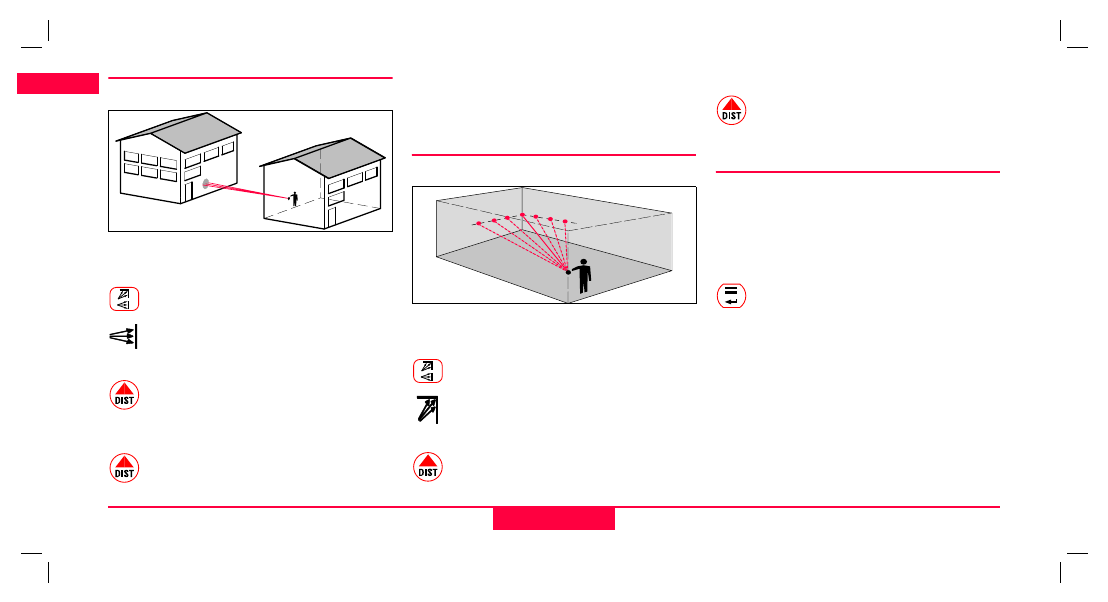 DIST

DIST

DIST

DIST