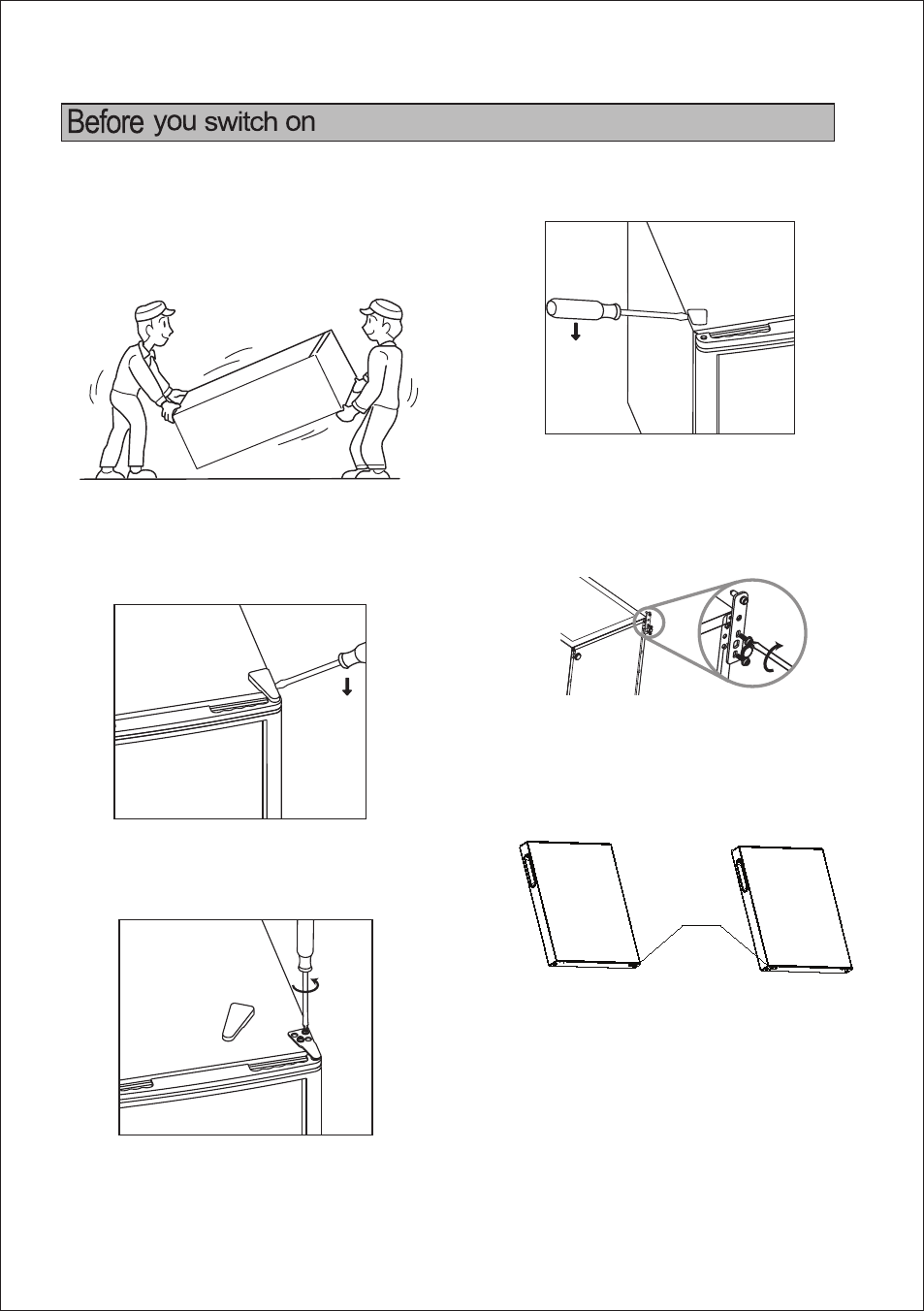 Before you switch on