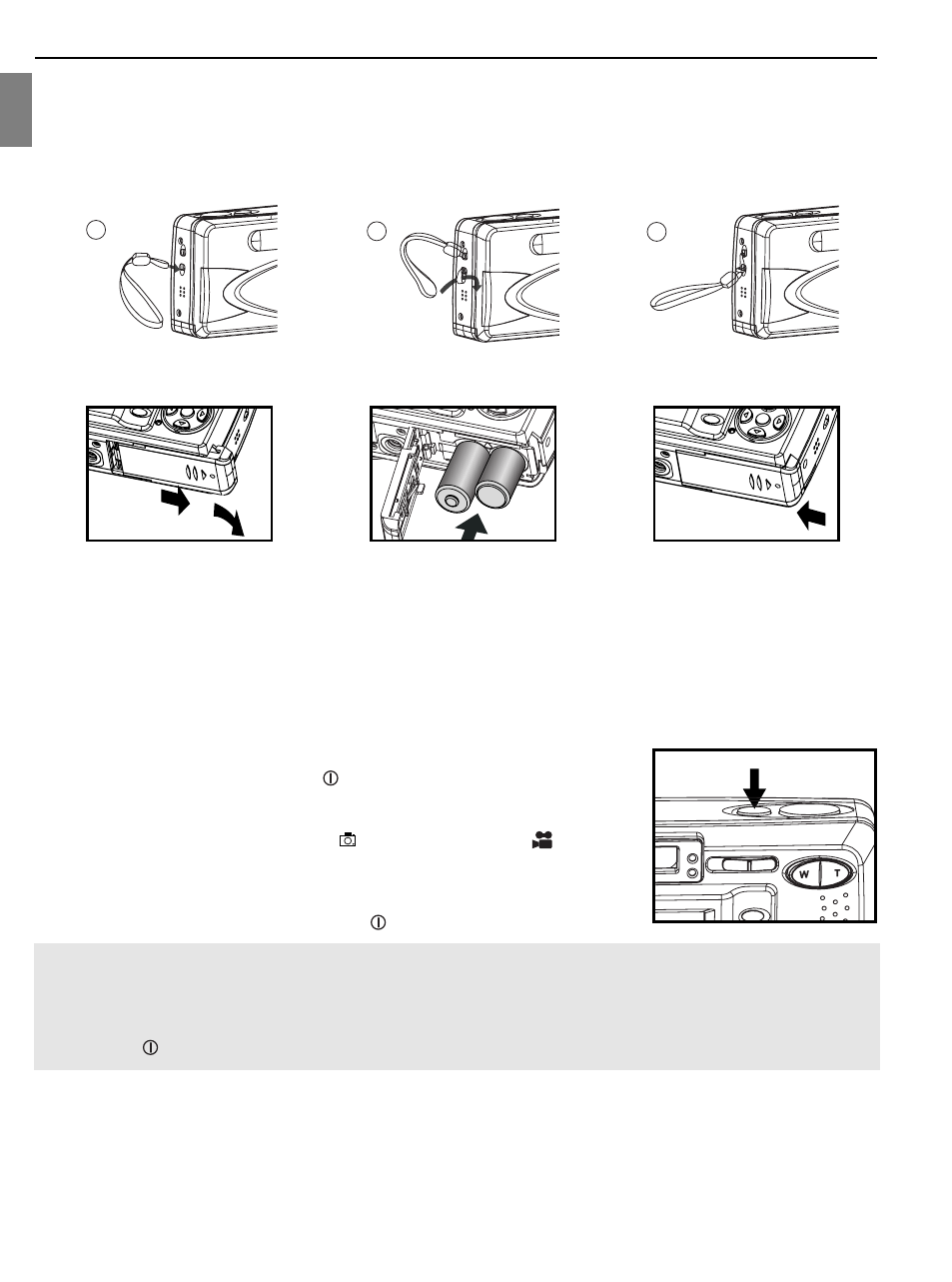 W T