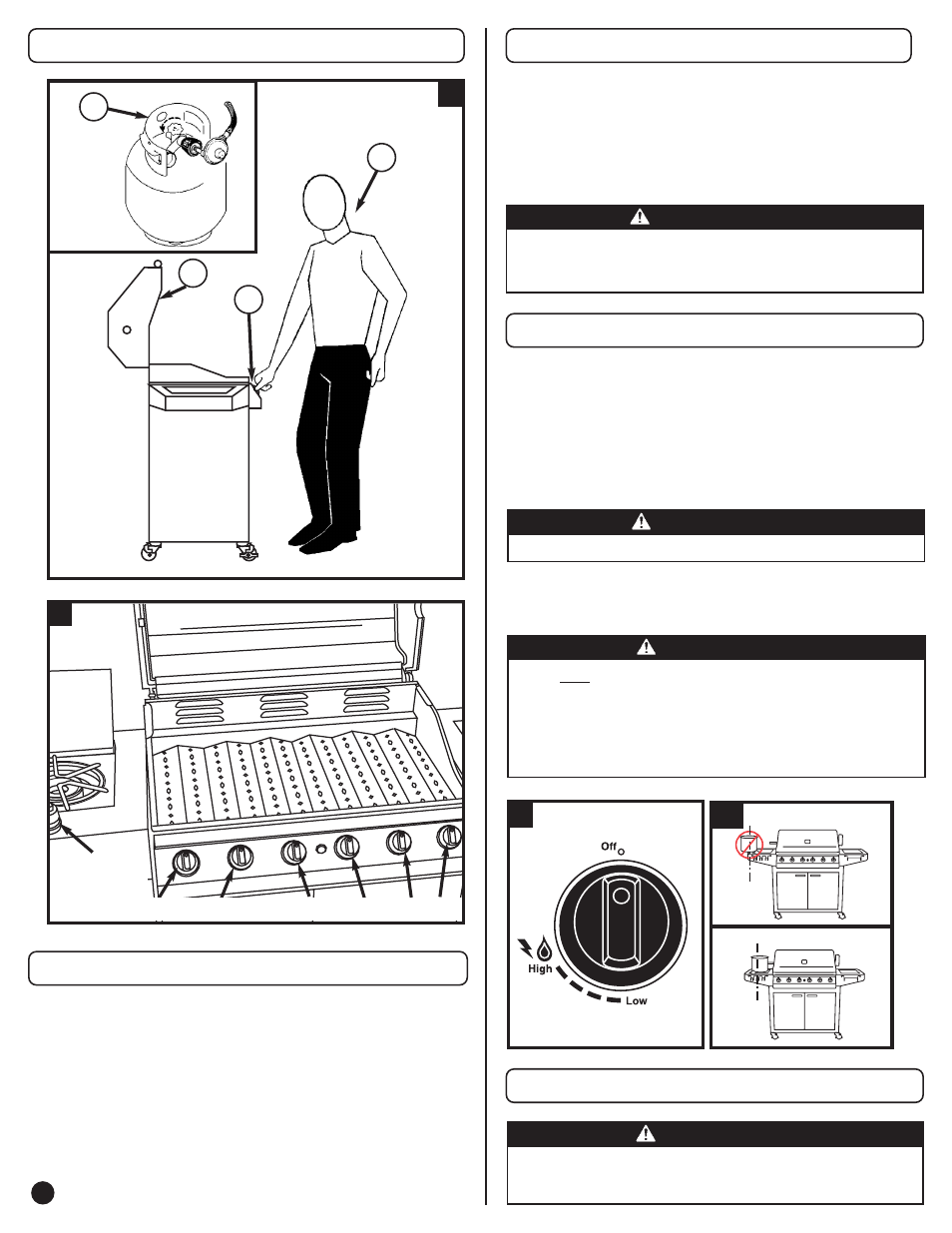 Off

High

Low