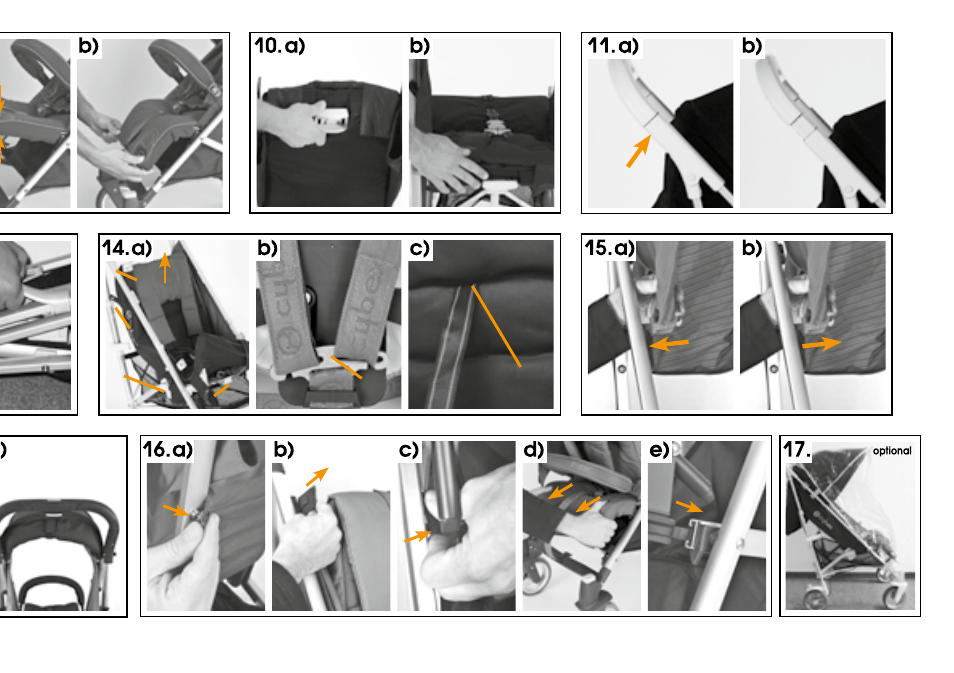 b)

10. a)

b)

11. a)

b)

14. a)

b)

c)

15. a)

b)

)

16. a)

b)

c)

d)

e)

17.

optional