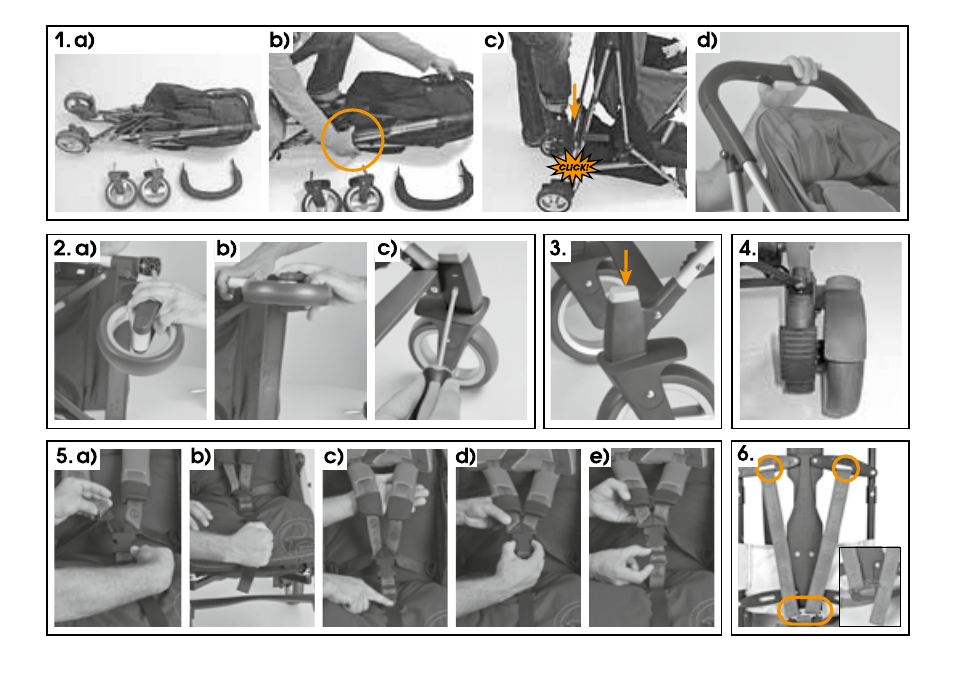 1. a)
b)
c)
CLICK!
d)

2. a)
b)
c)

3.

4.

5. a)
b)
c)
d)
e)

6.