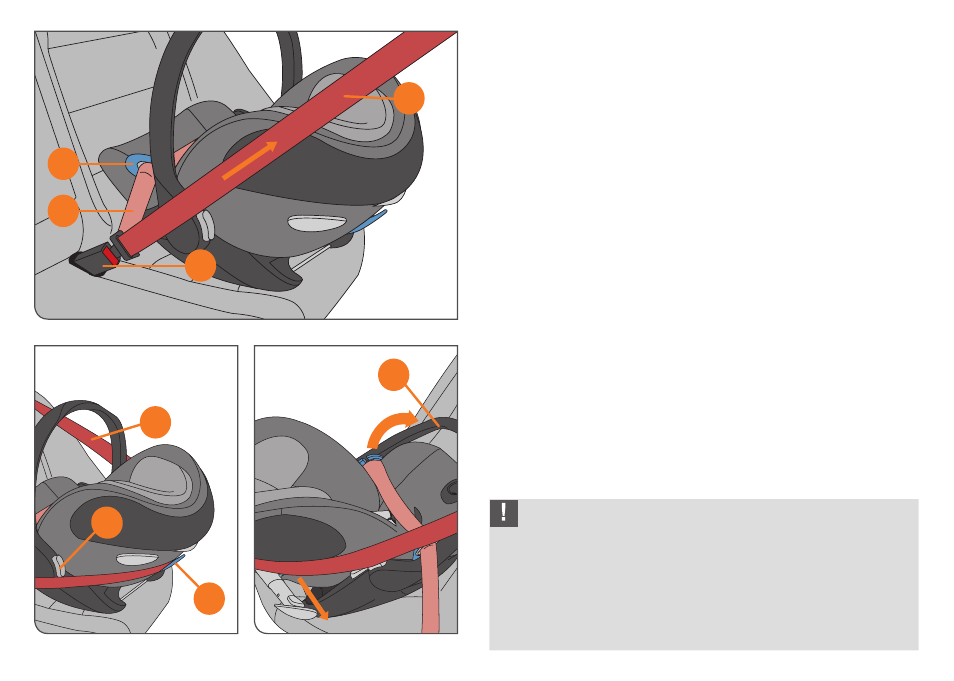 !