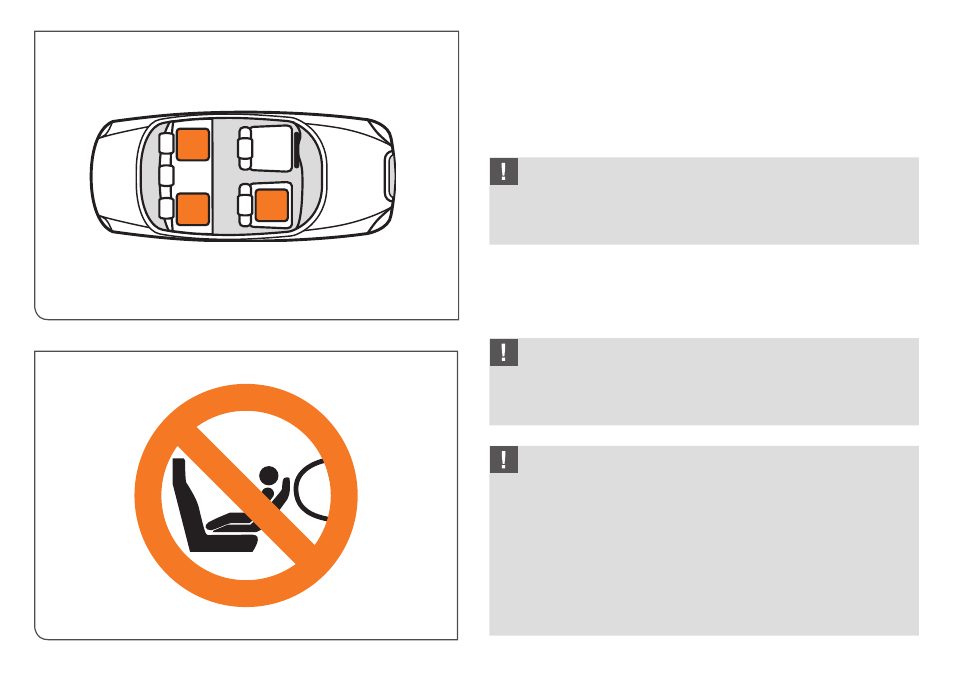 !

!

!