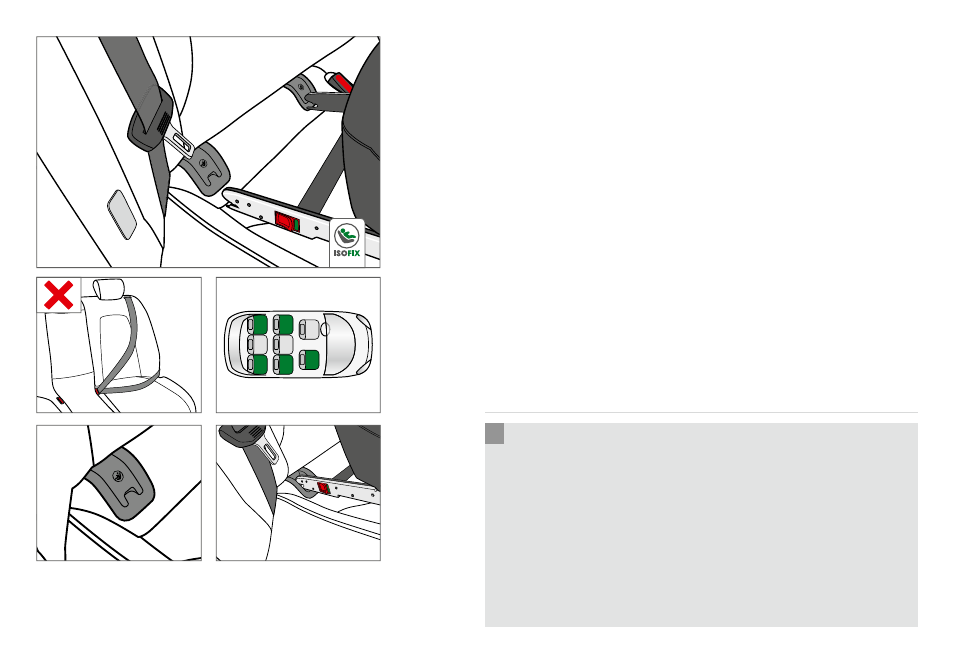 ISOFIX