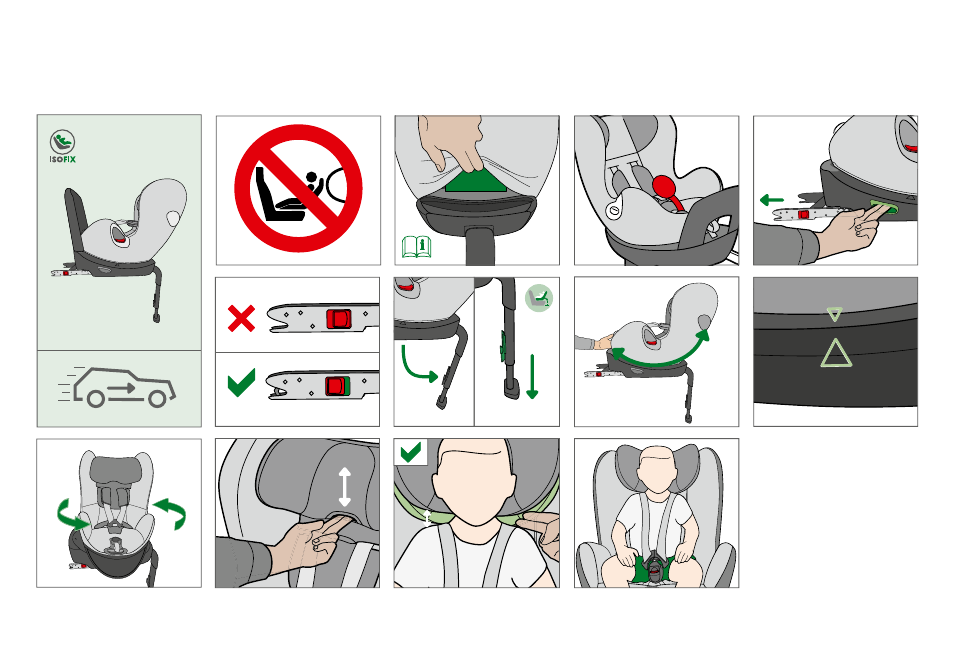 ISOFIX