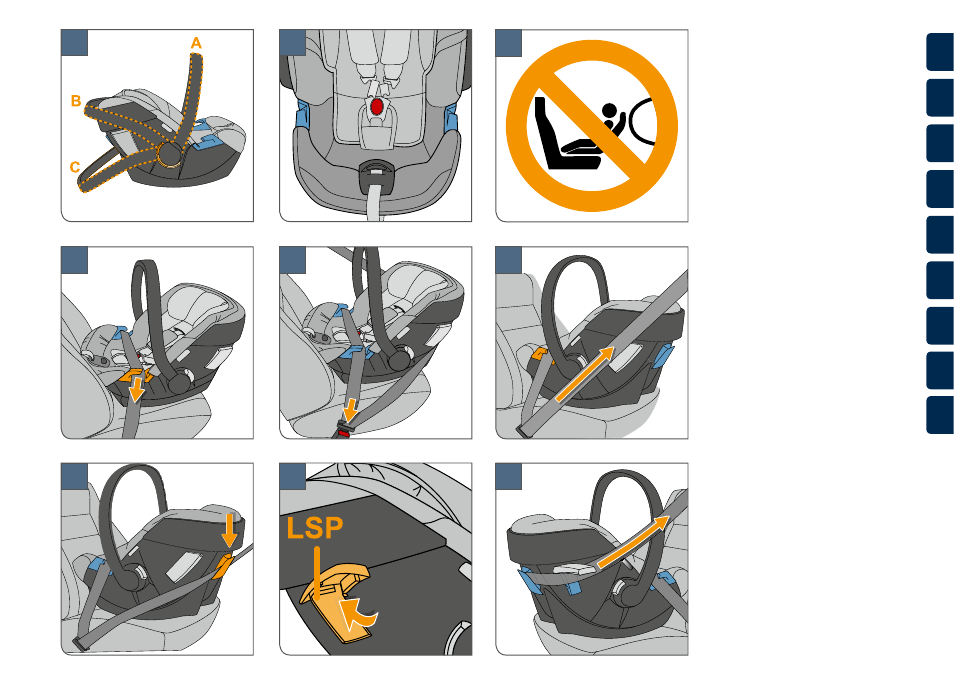 A
B
C

LSP