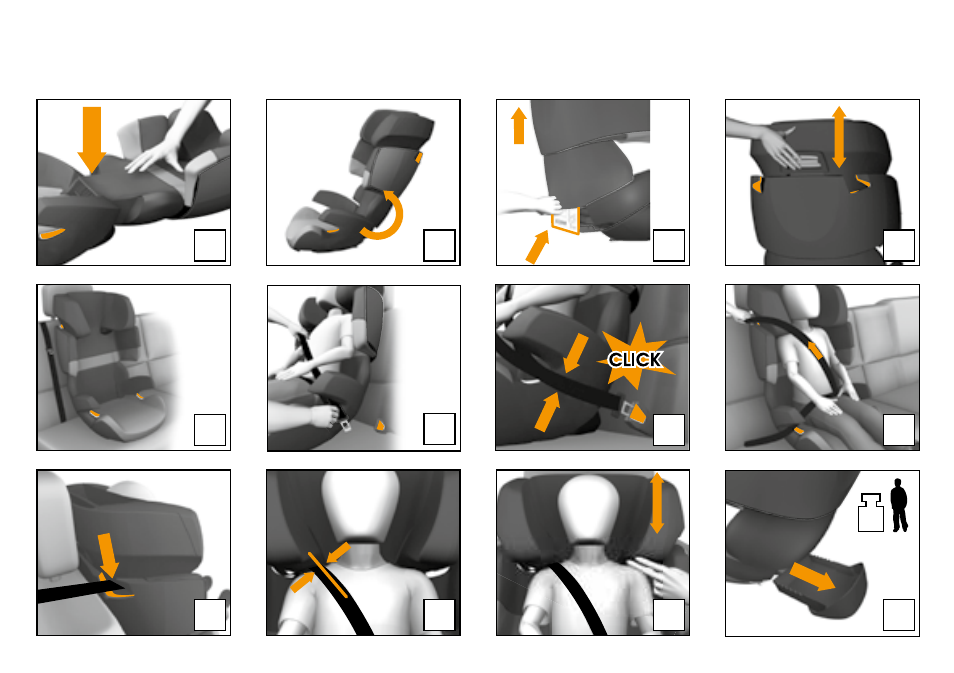 CLICK