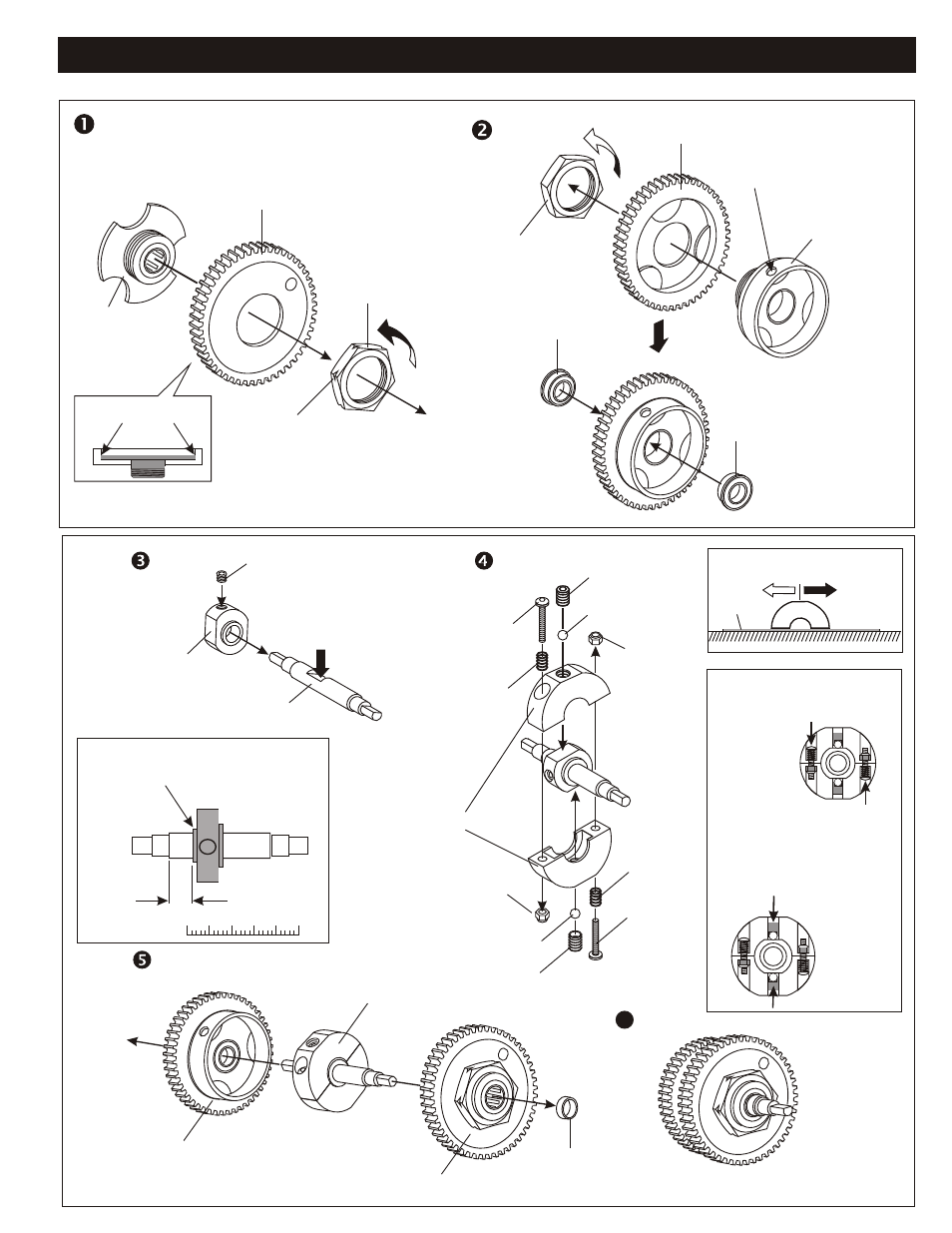 ❶
❷
❸
❹
❺