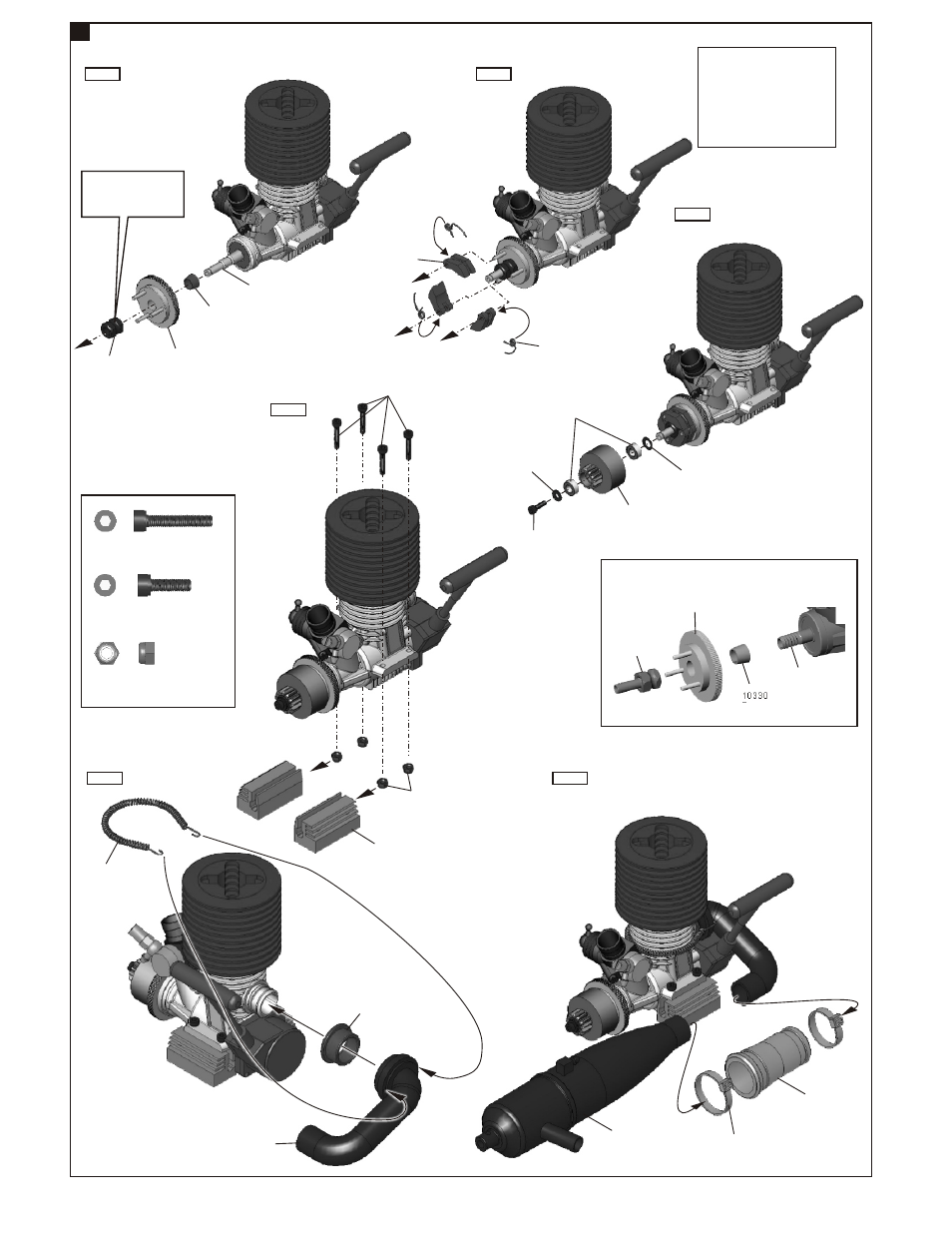 10330