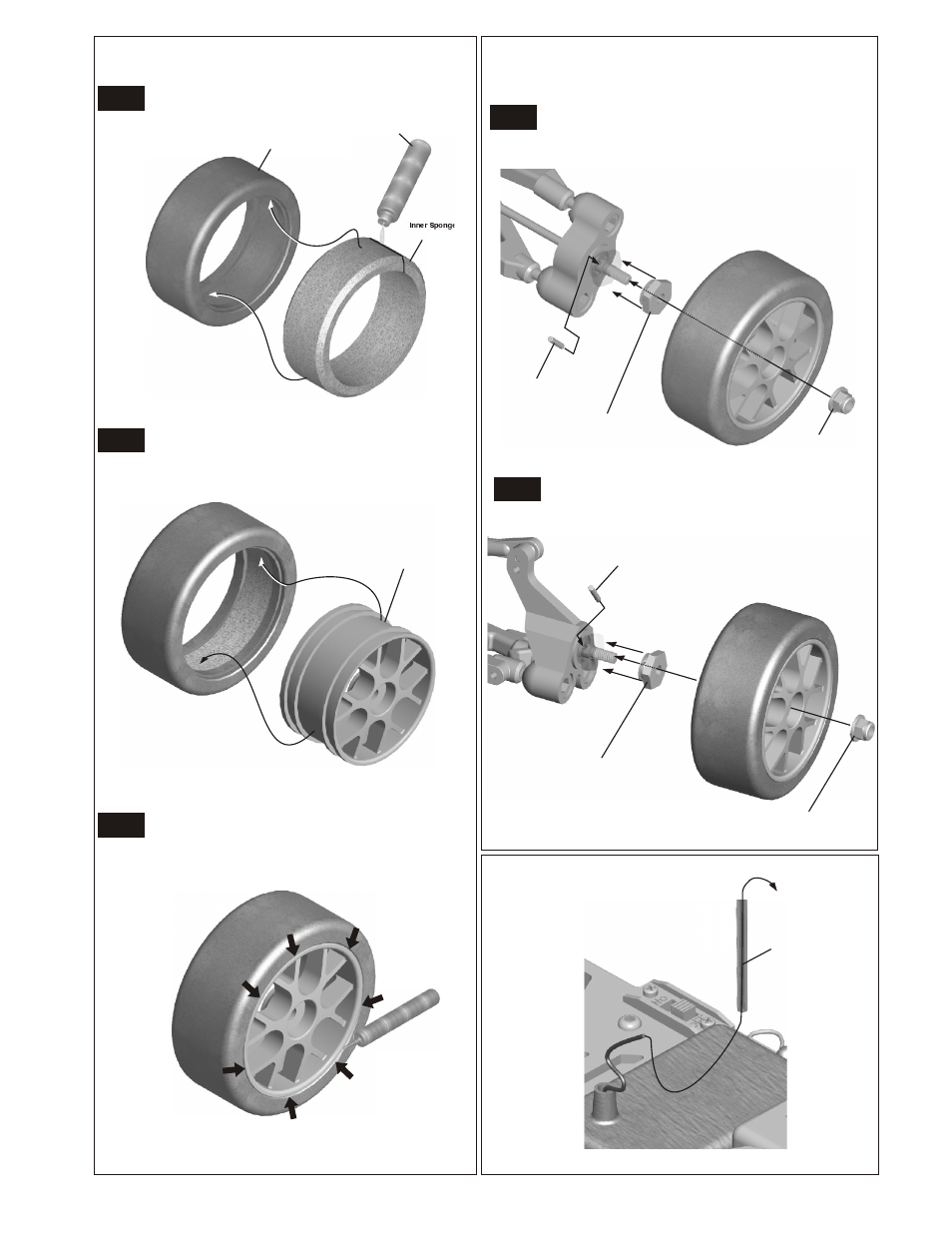 Inner Sponge