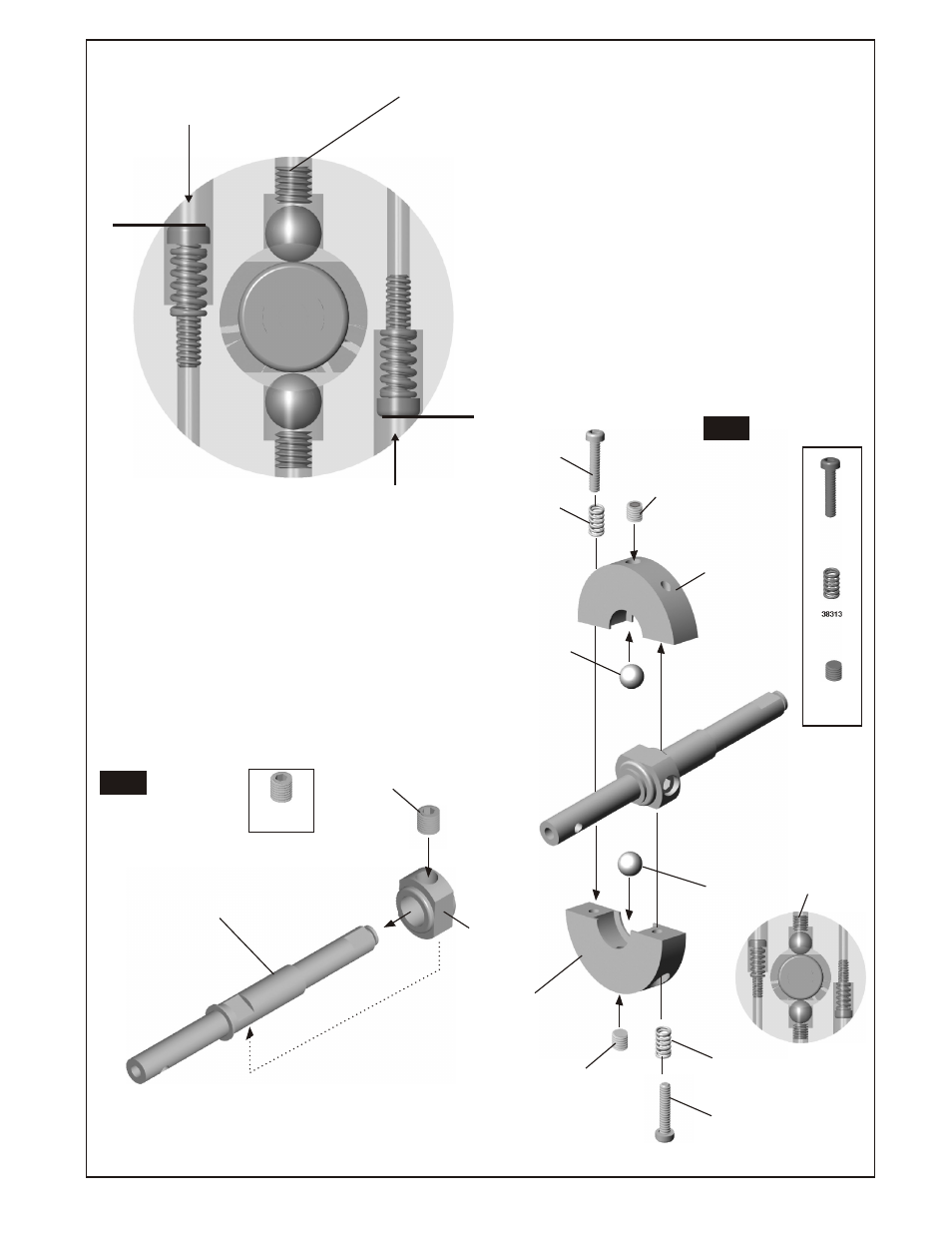 38313