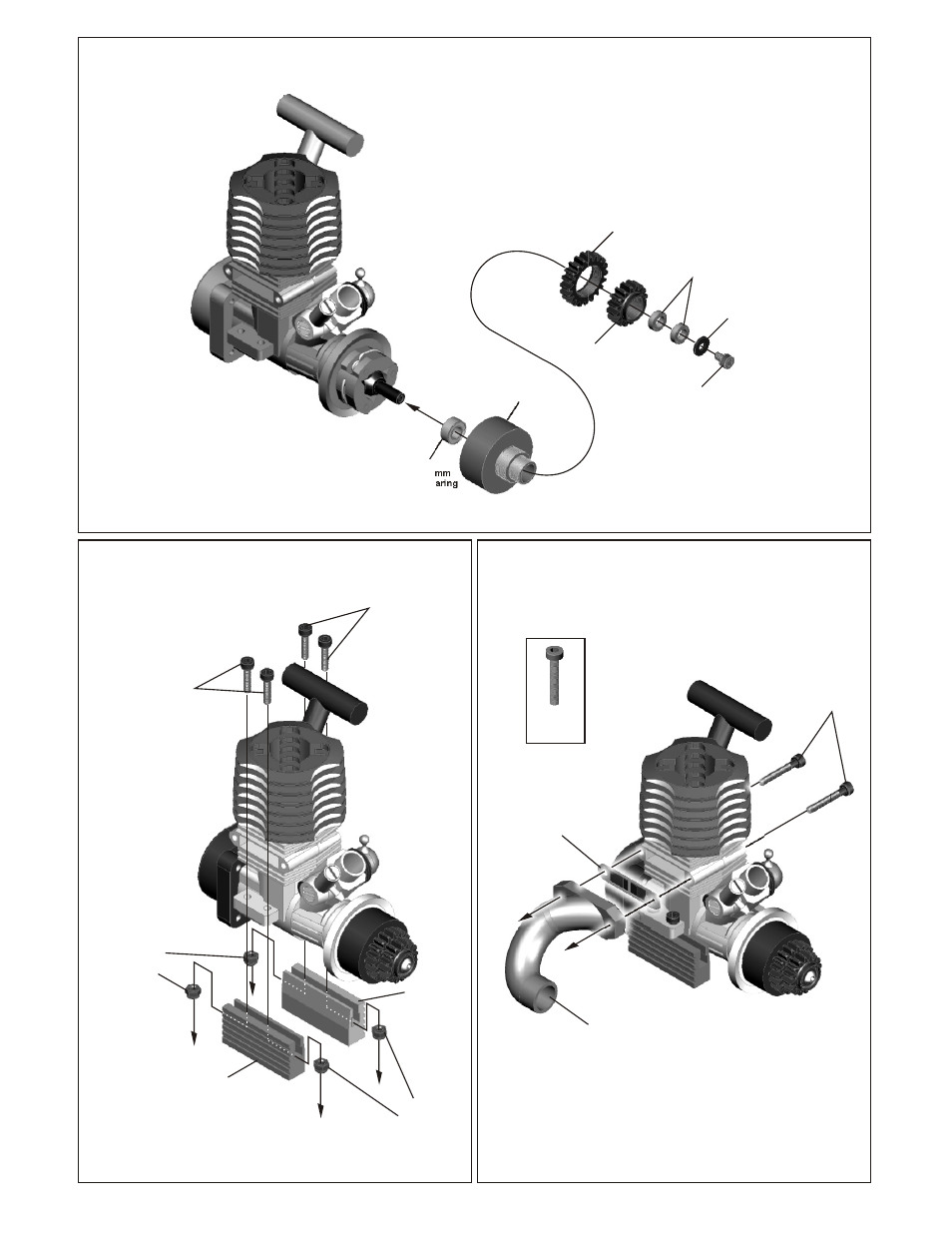 mm
aring