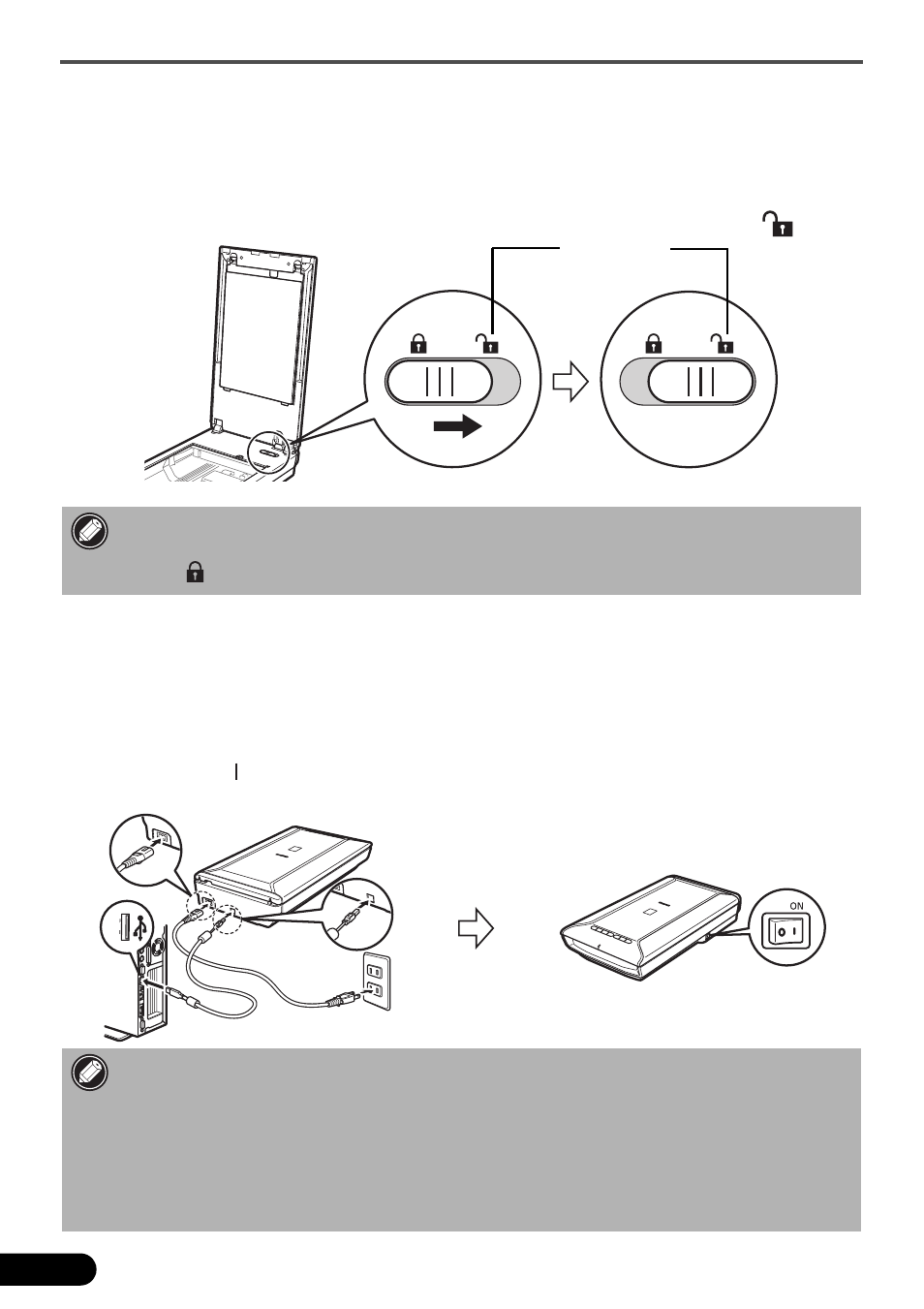 ON