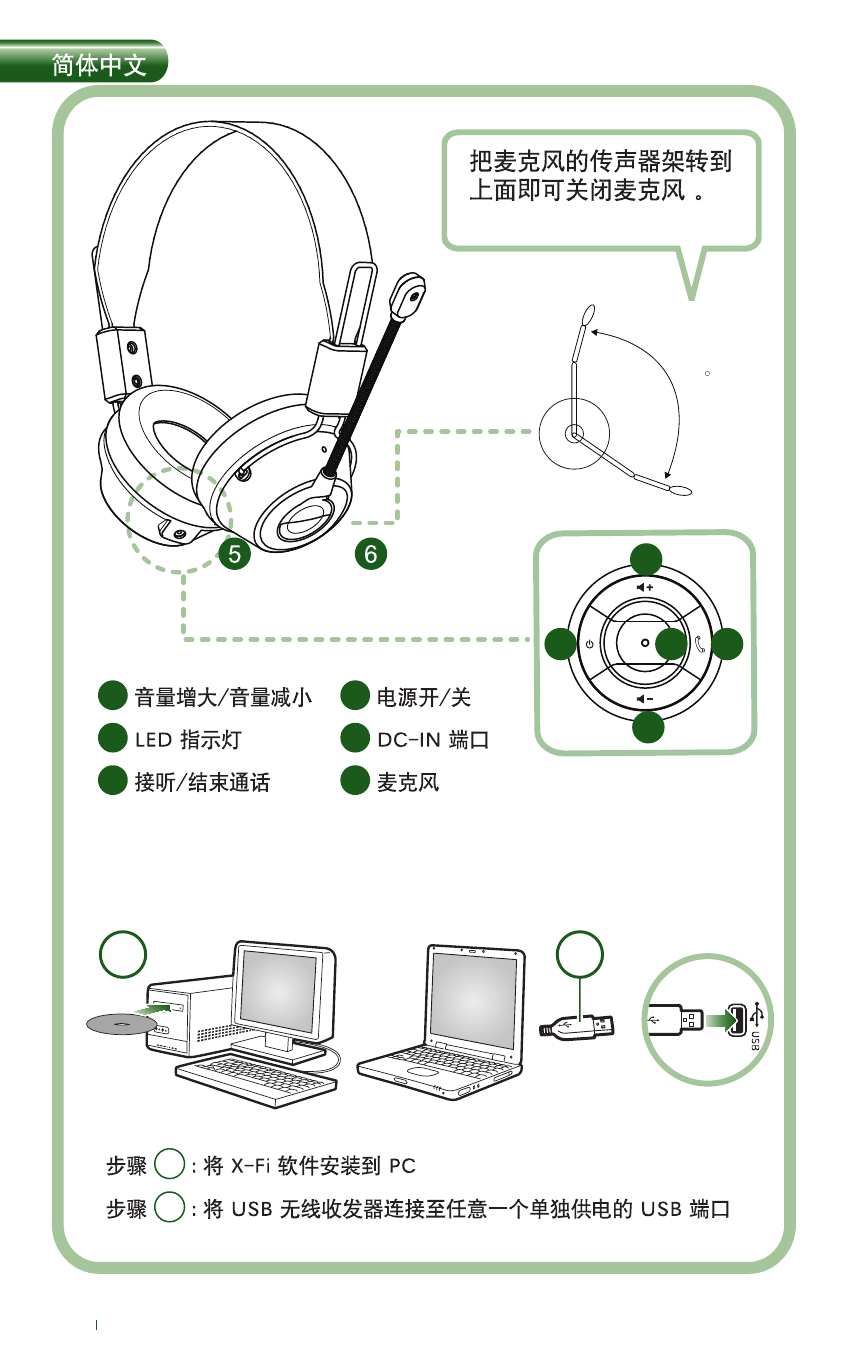 简体中文

把麦克风的传声器架转到上面即可关闭麦克风 。

5

6

音量增大/音量减小

LED 指示灯

接听/结束通话

电源开/关

DC-IN 端口

麦克风

USB

步骤 : 将 X-Fi 软件安装到 PC

步骤 : 将 USB 无线收发器连接至任意一个单独供电的 USB 端口