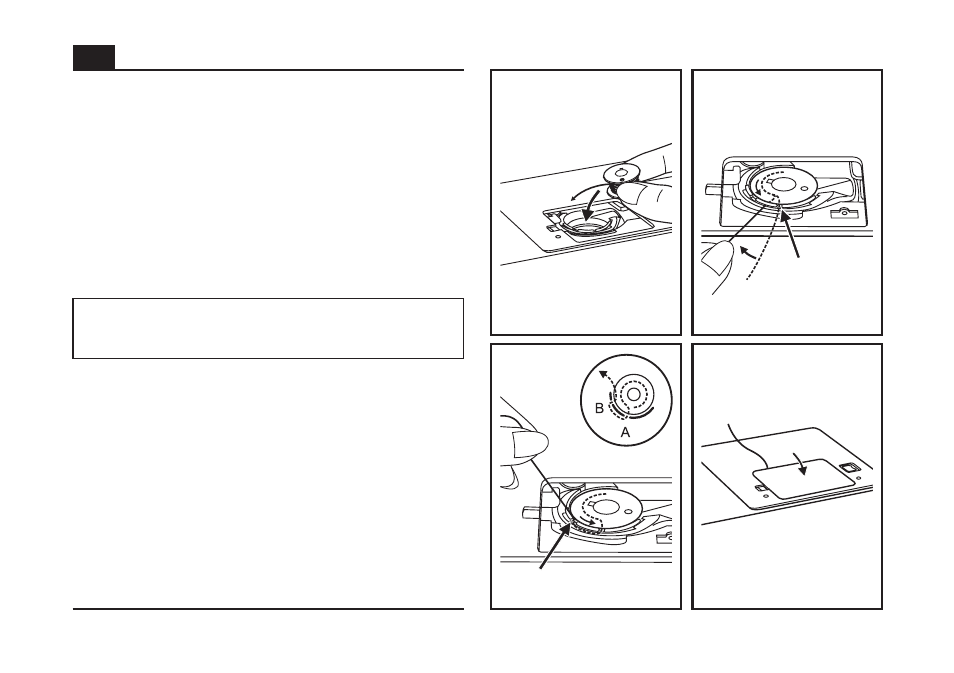 B
A