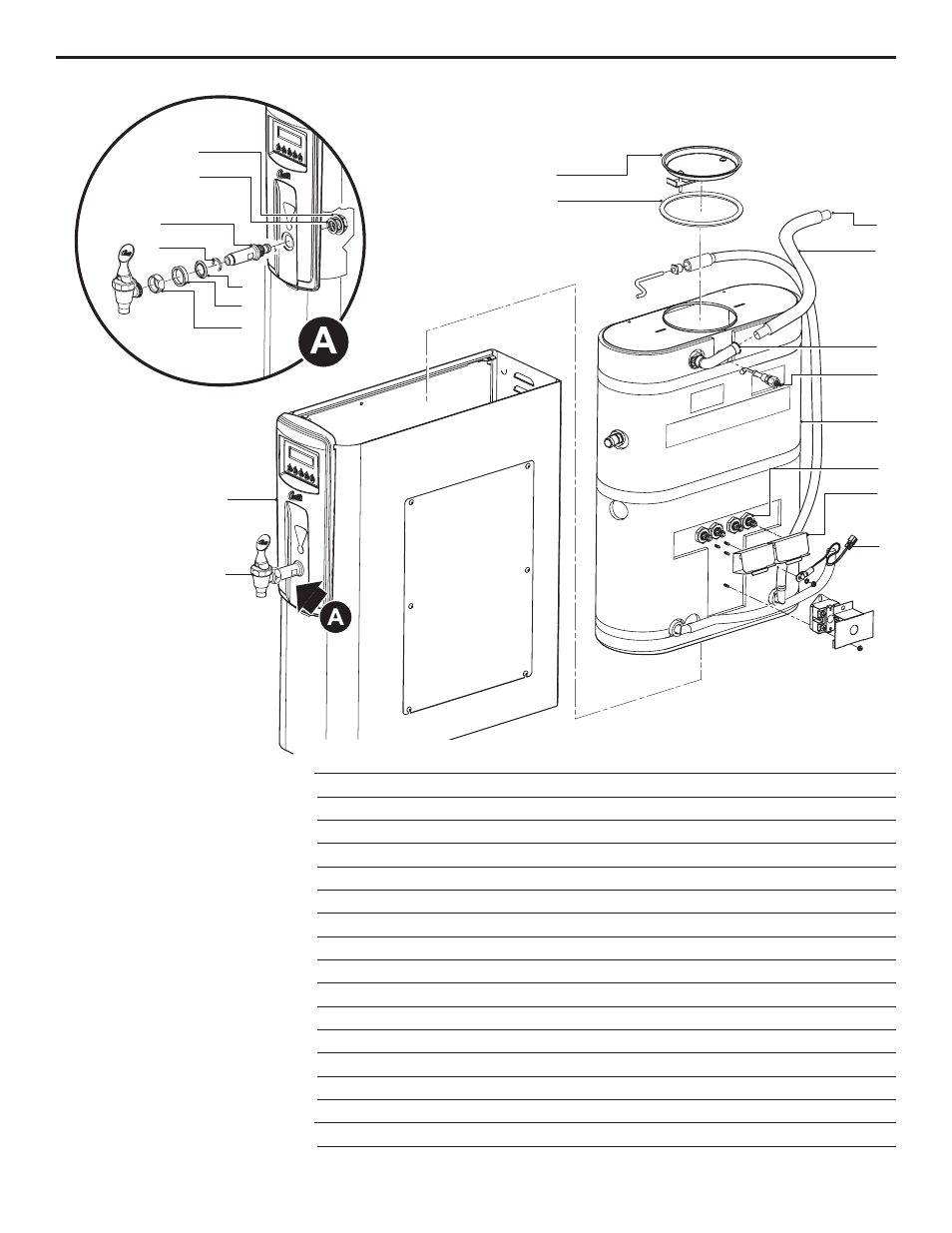 A

A