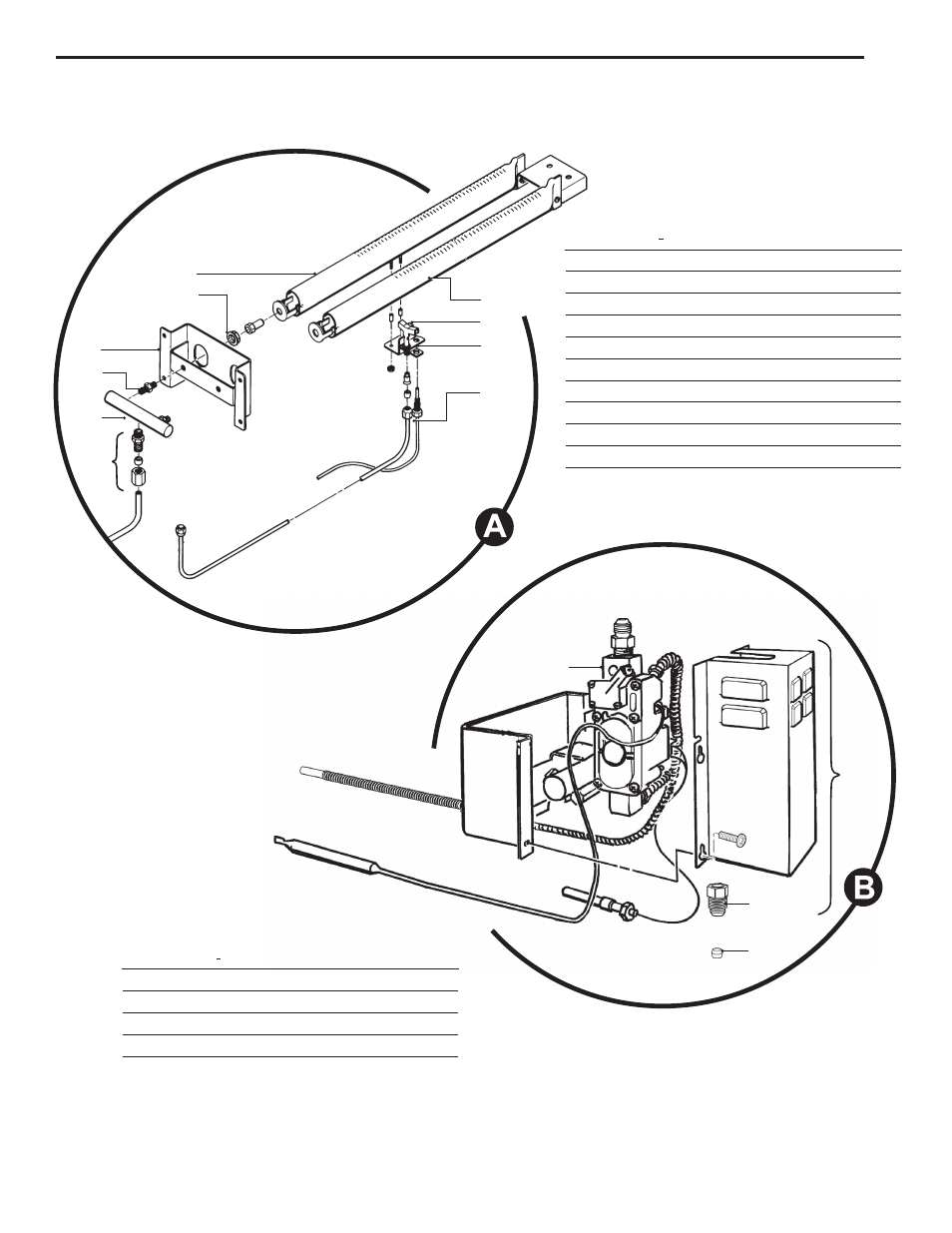 A

B