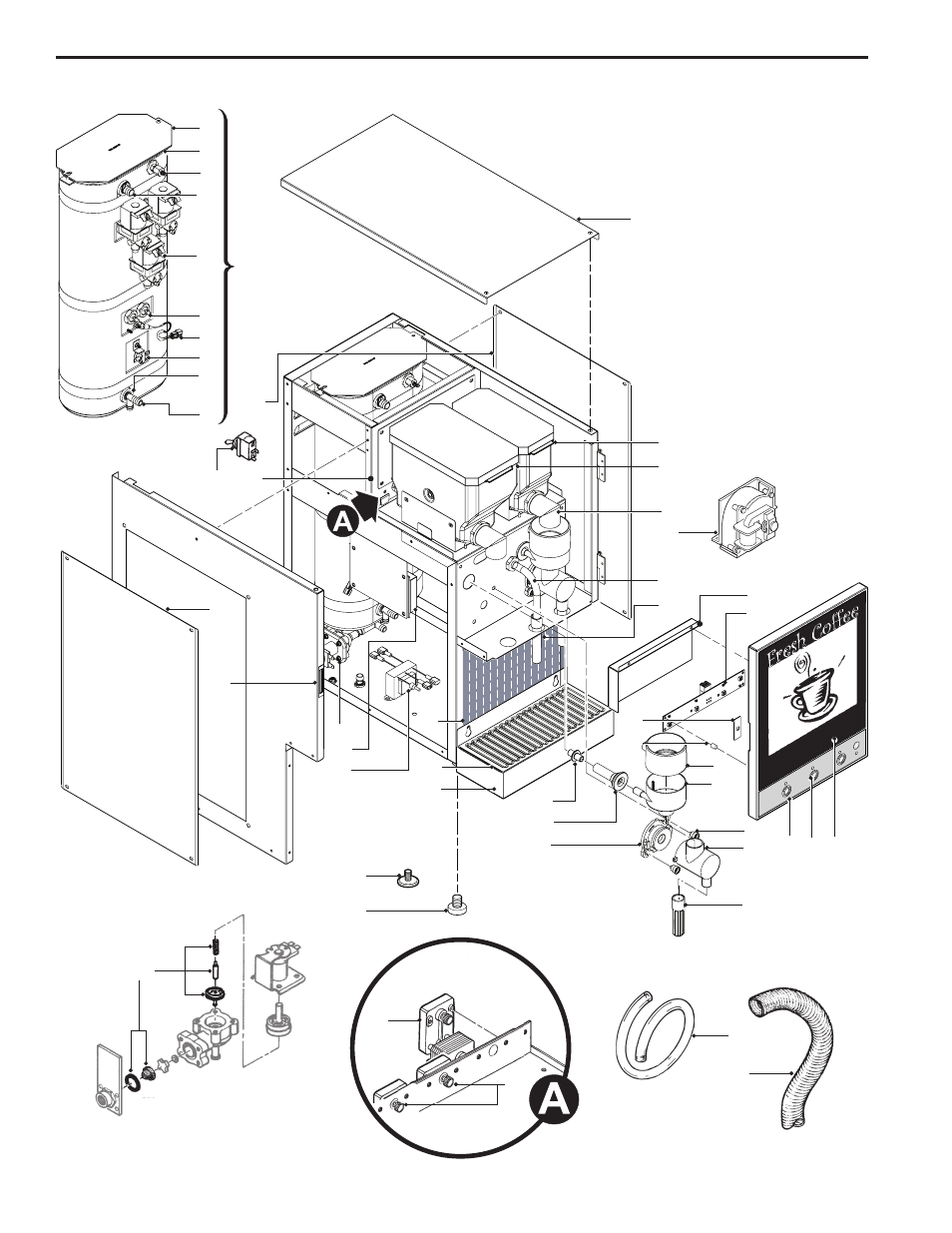 A

Fresh Coffee

A