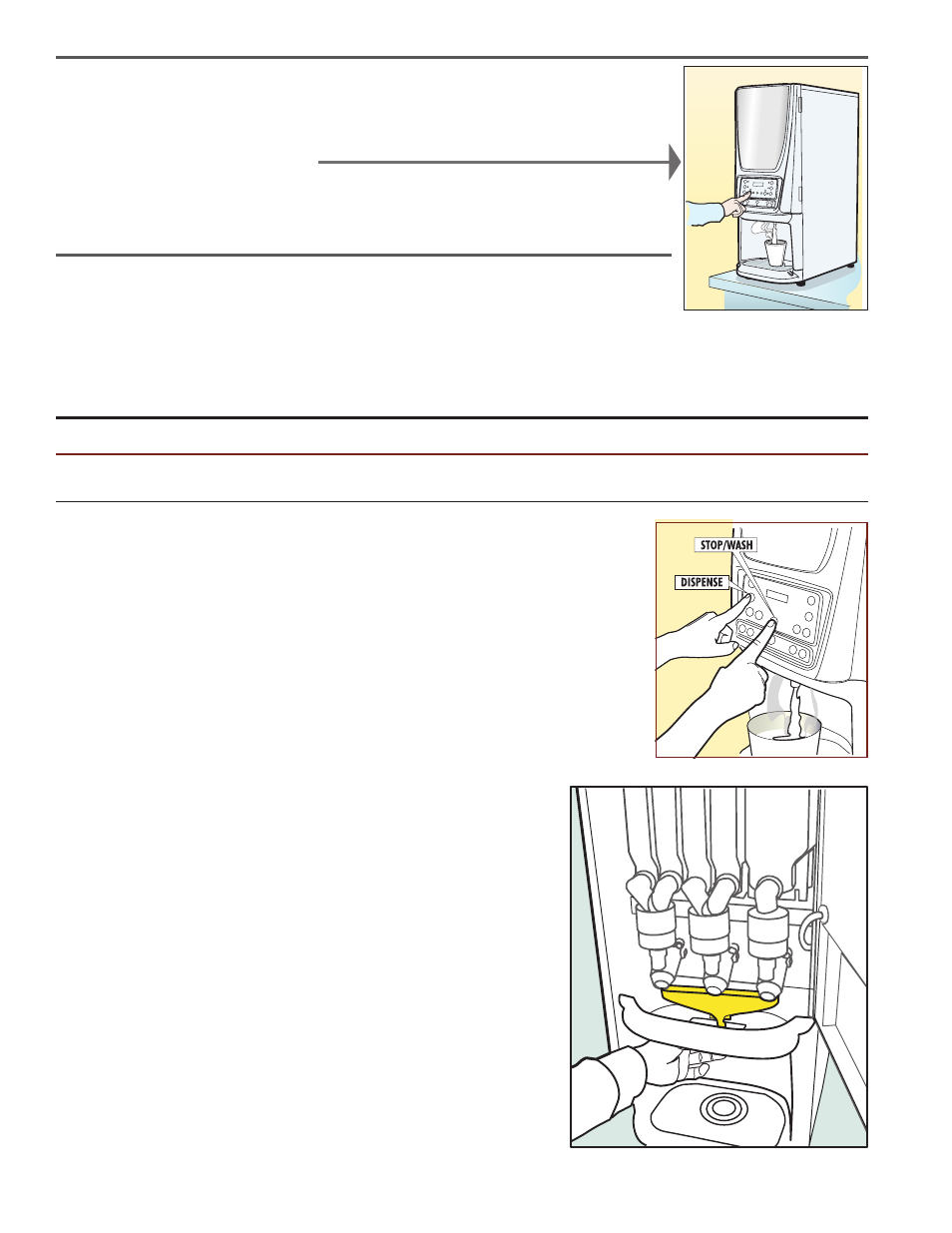 STOP/WASH

DISPENSE