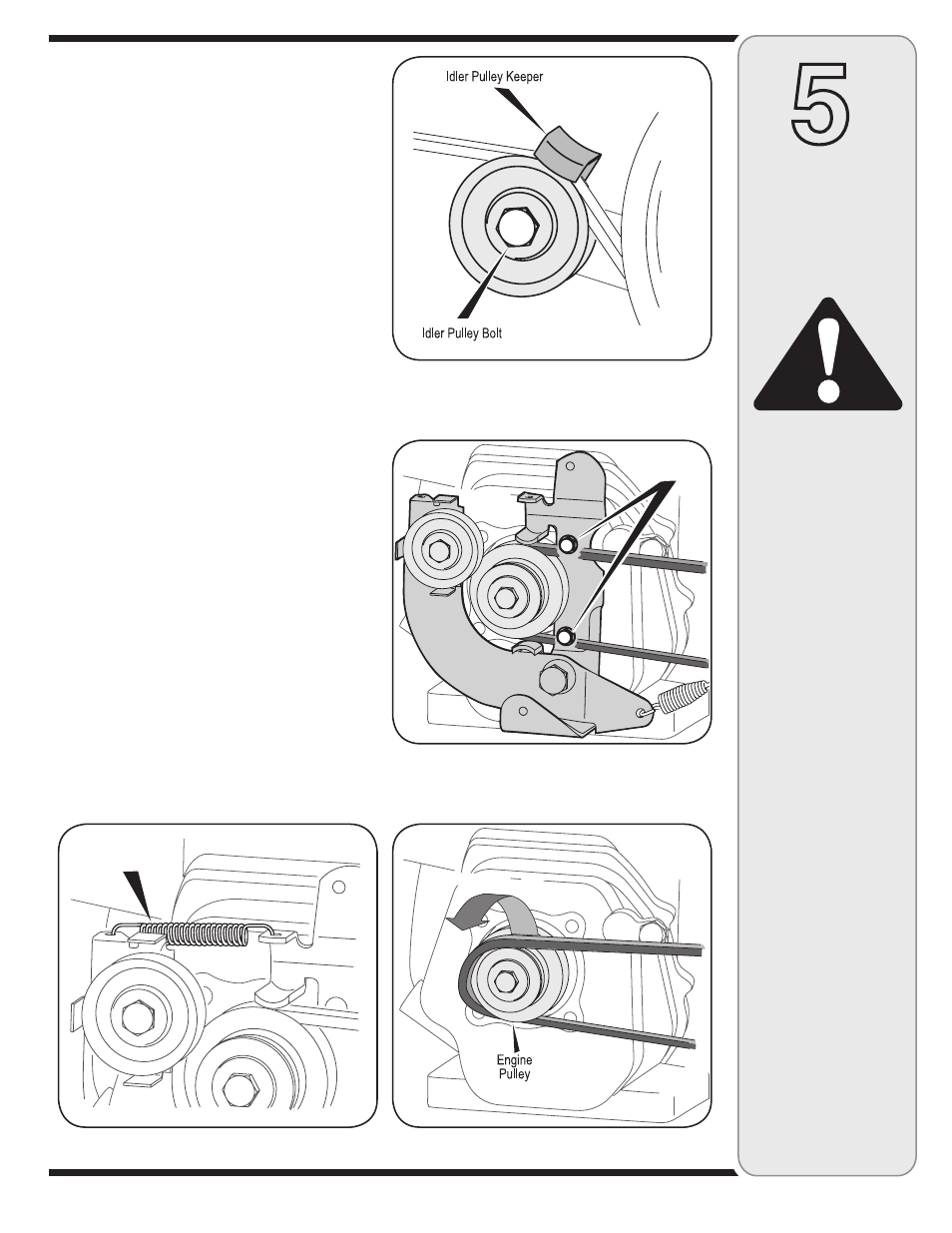 Idler Pulley Keeper

Idler Pulley Bolt

5

Engine Pulley