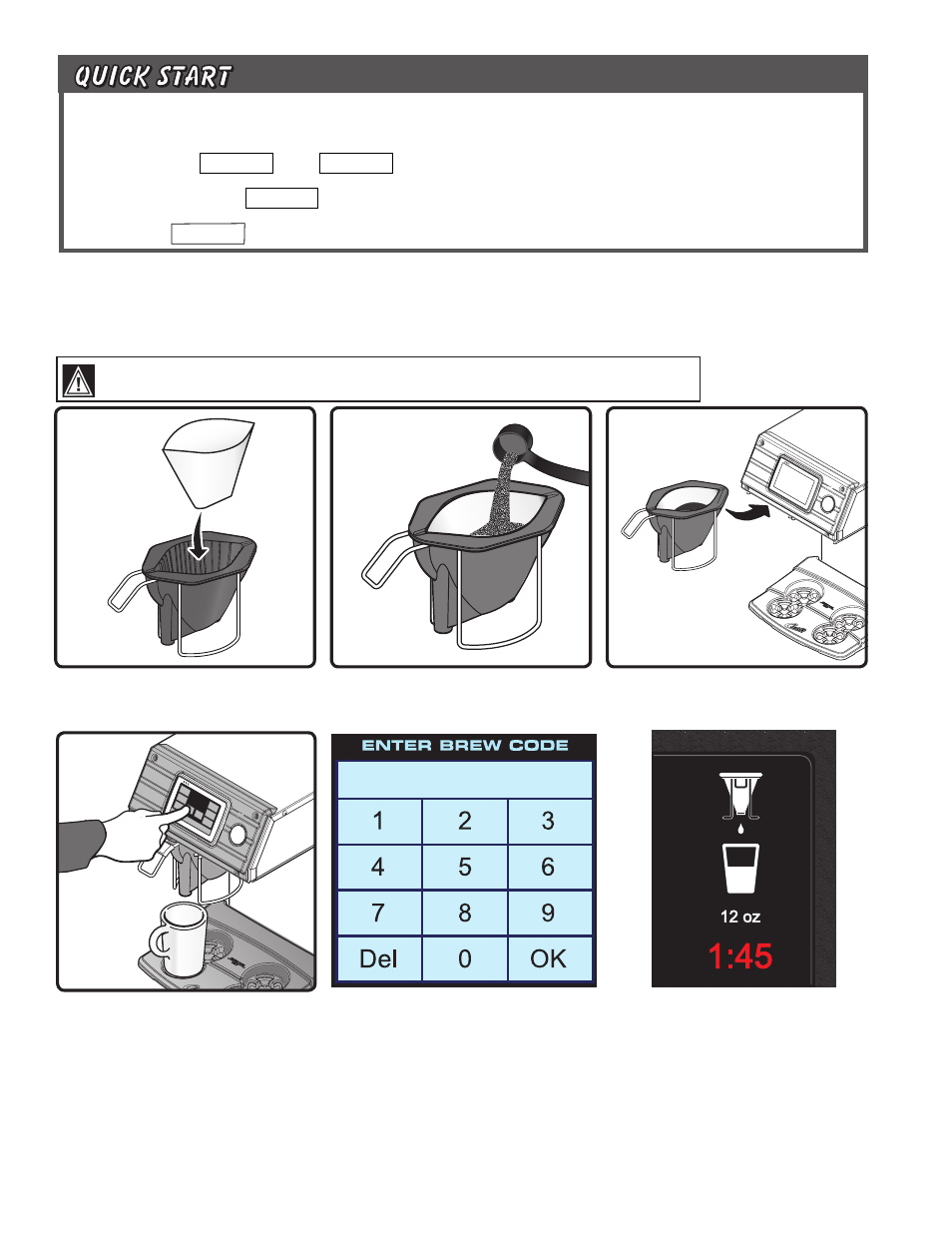 QUICK START

ENTER BREW CODE

| 1 | 2 | 3 |
|---|---|---|
| 4 | 5 | 6 |
| 7 | 8 | 9 |
| Del | 0 | OK |

12 oz

1:45