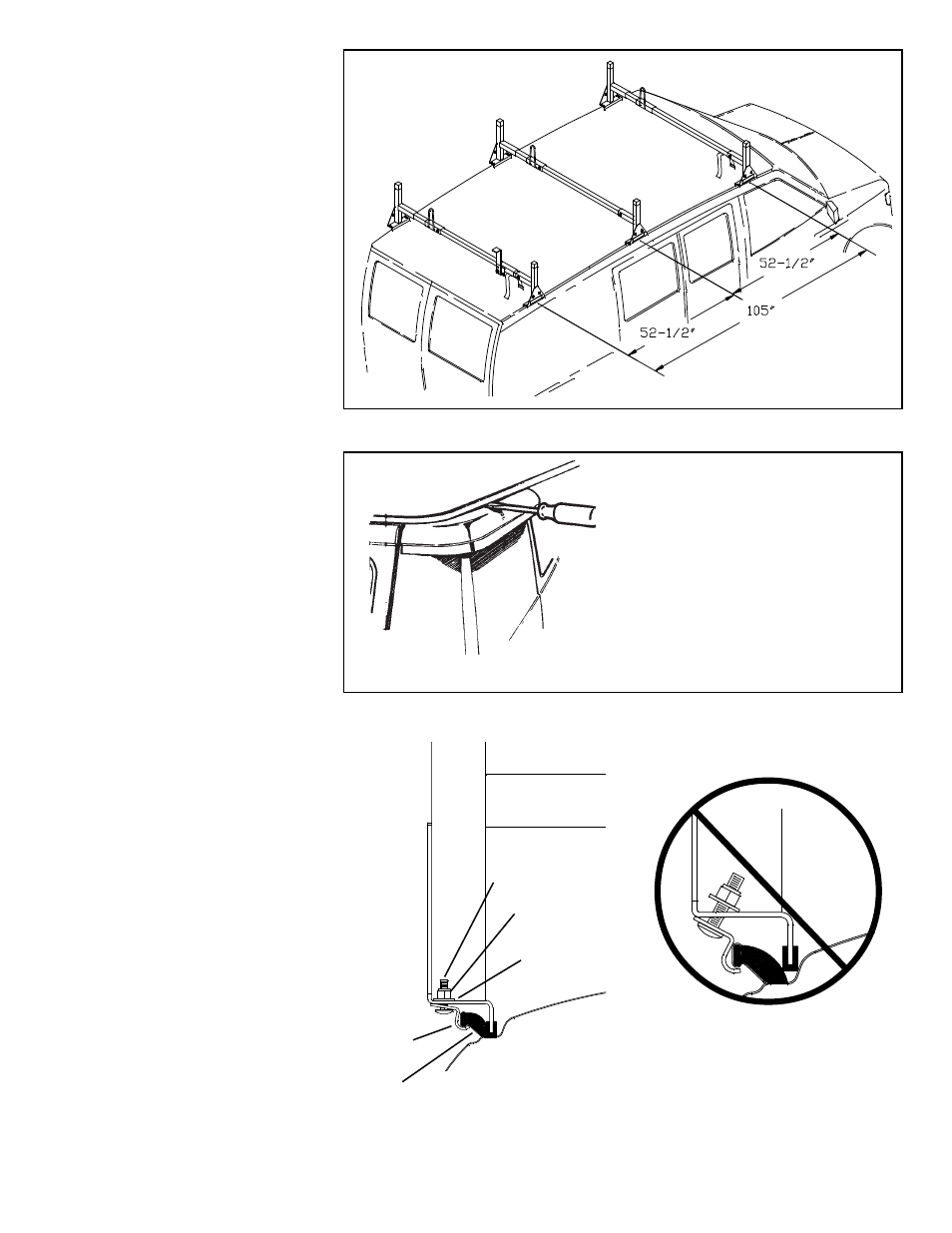 52-1/2"

105"

52-1/2"