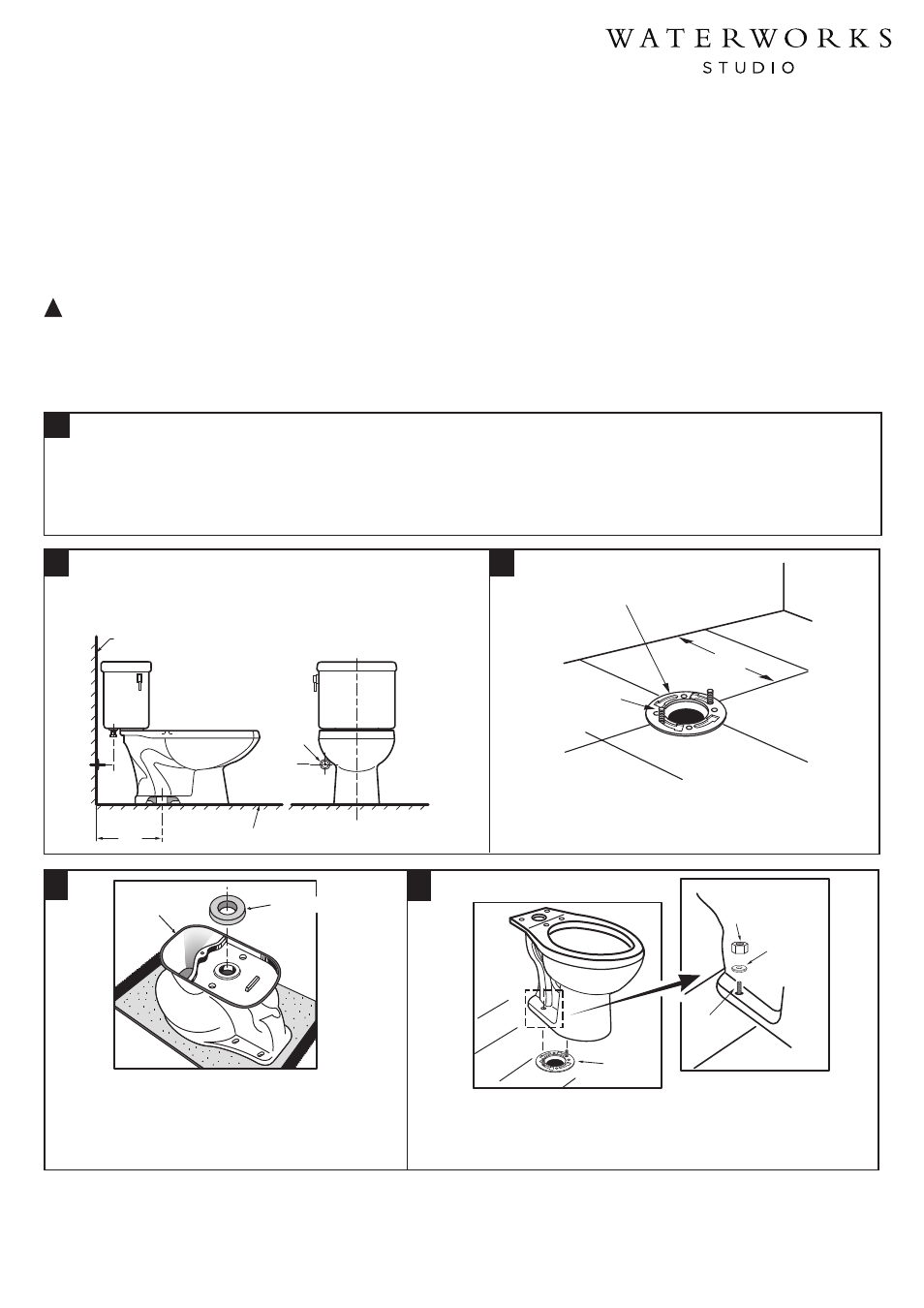 WATERWORKS
STUDIO