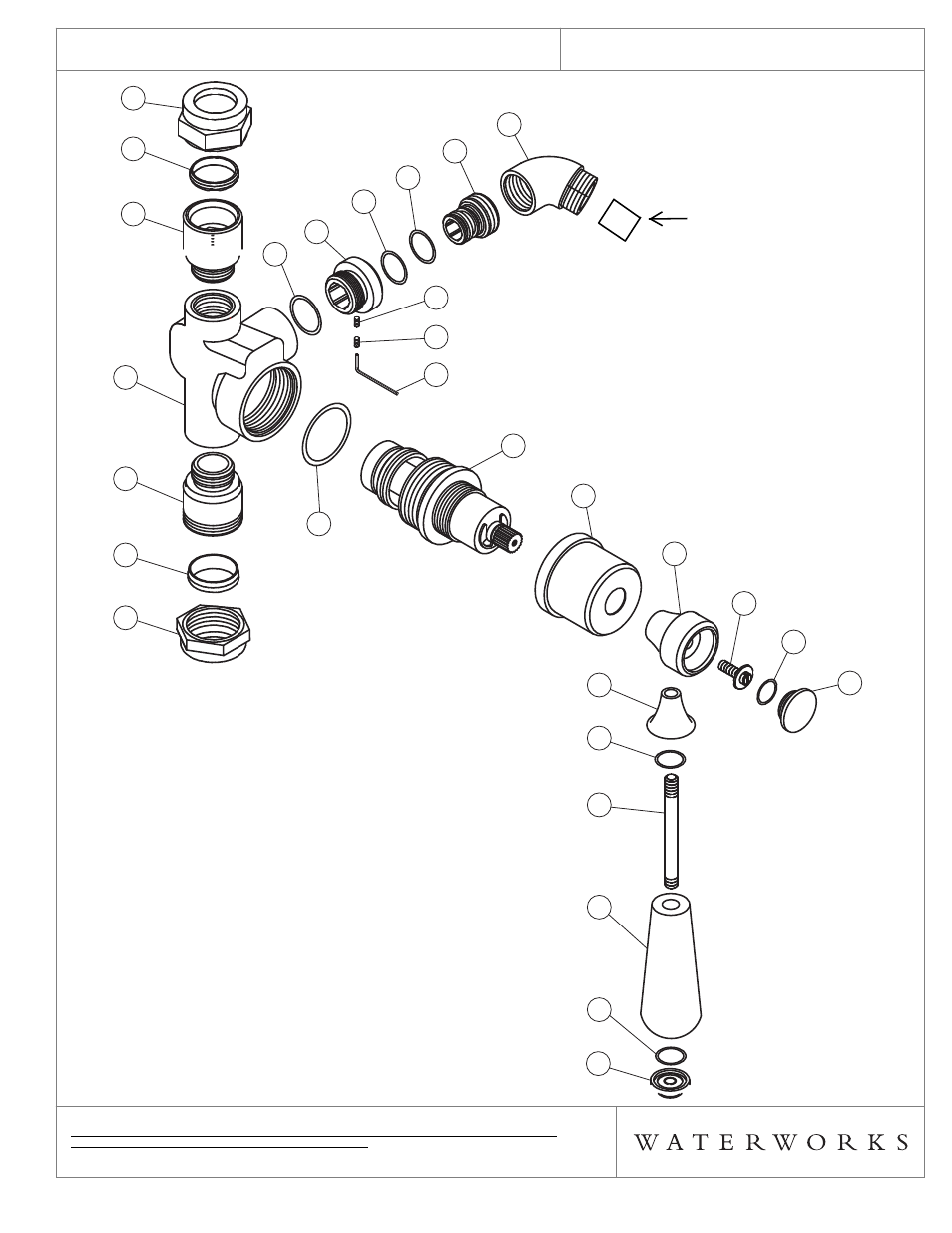 WATERWORKS