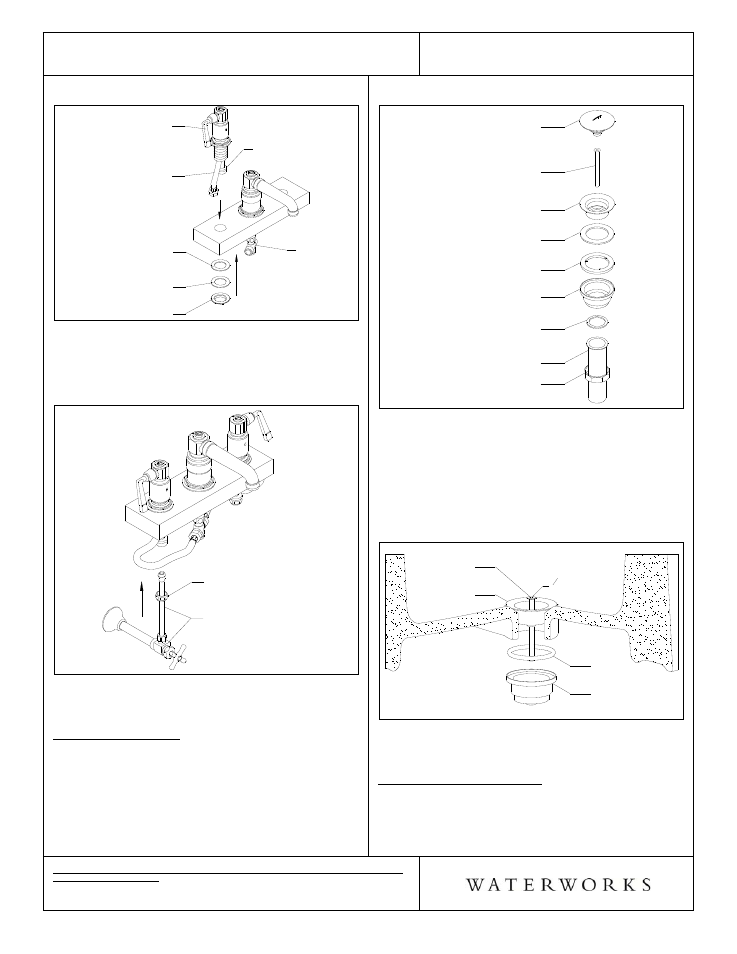 WATERWORKS