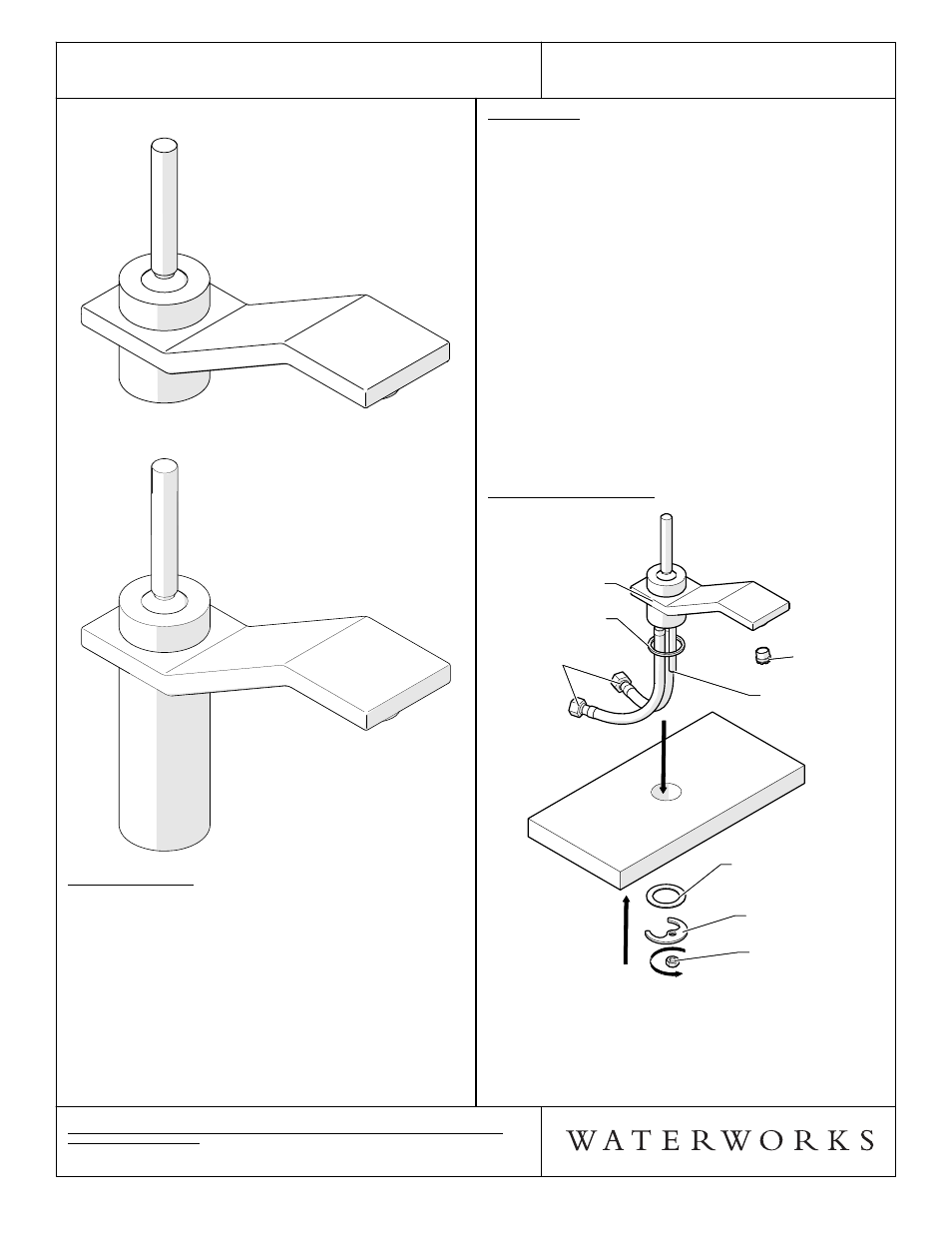 WATERWORKS