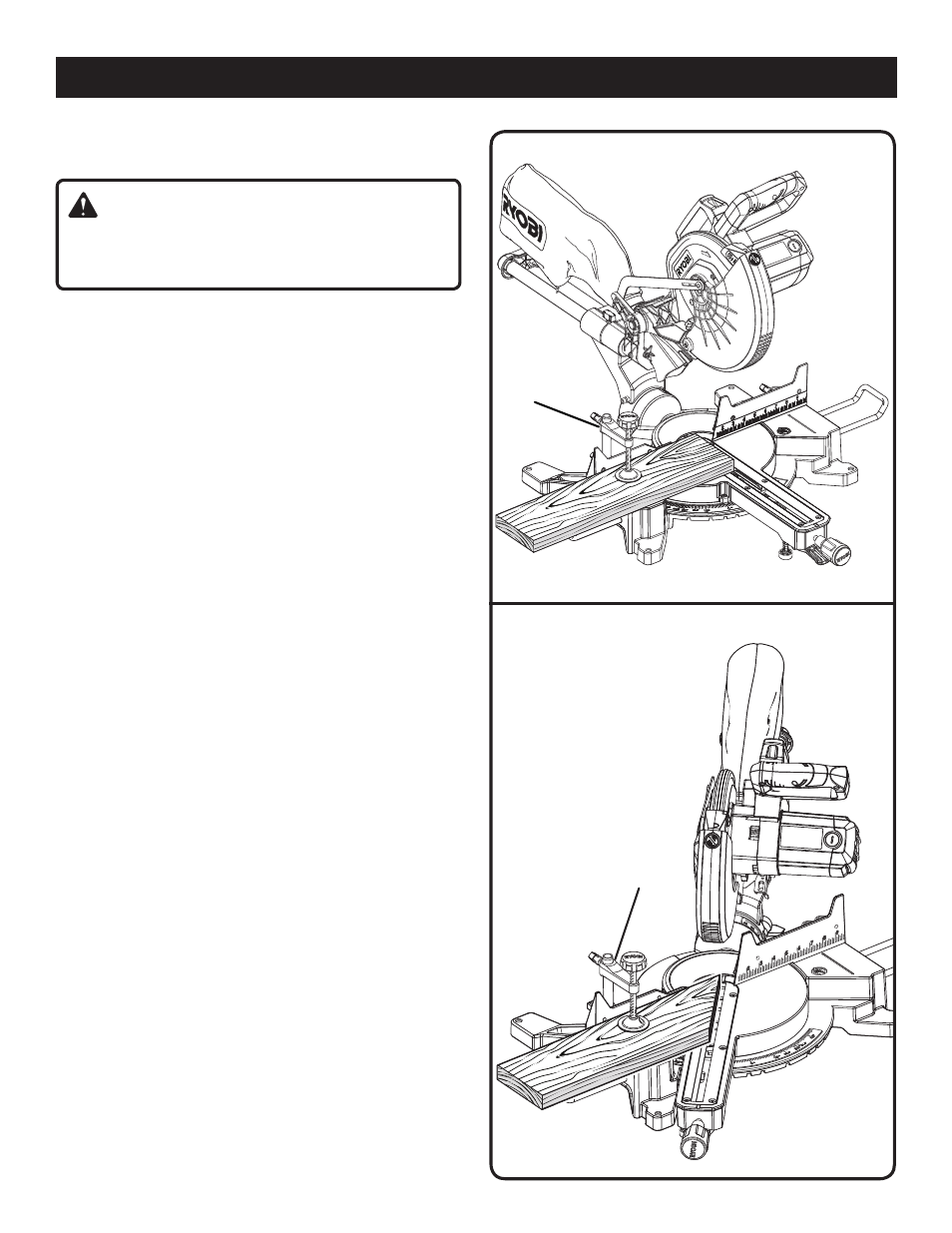 RYOBI
RYOBI