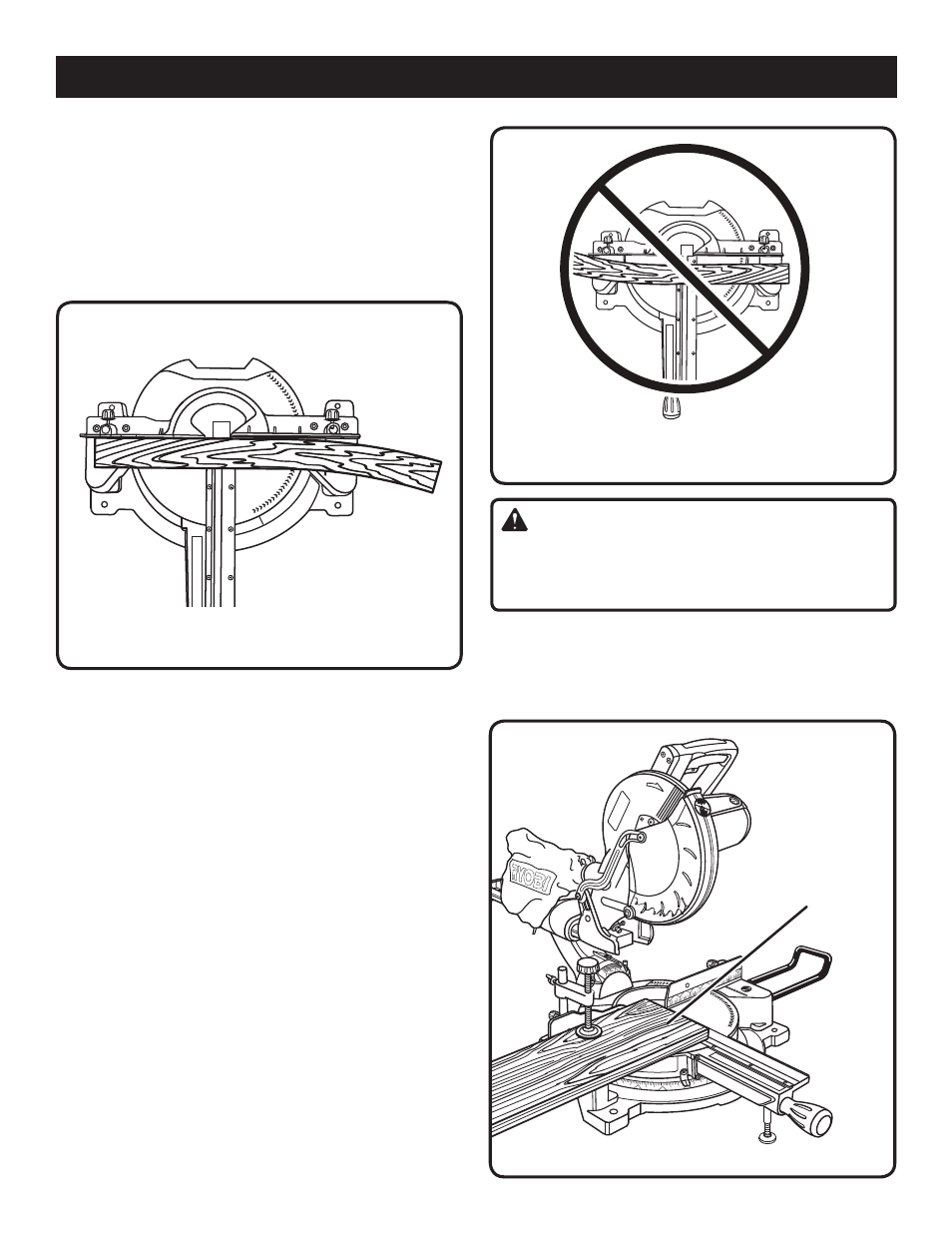 RYOBI