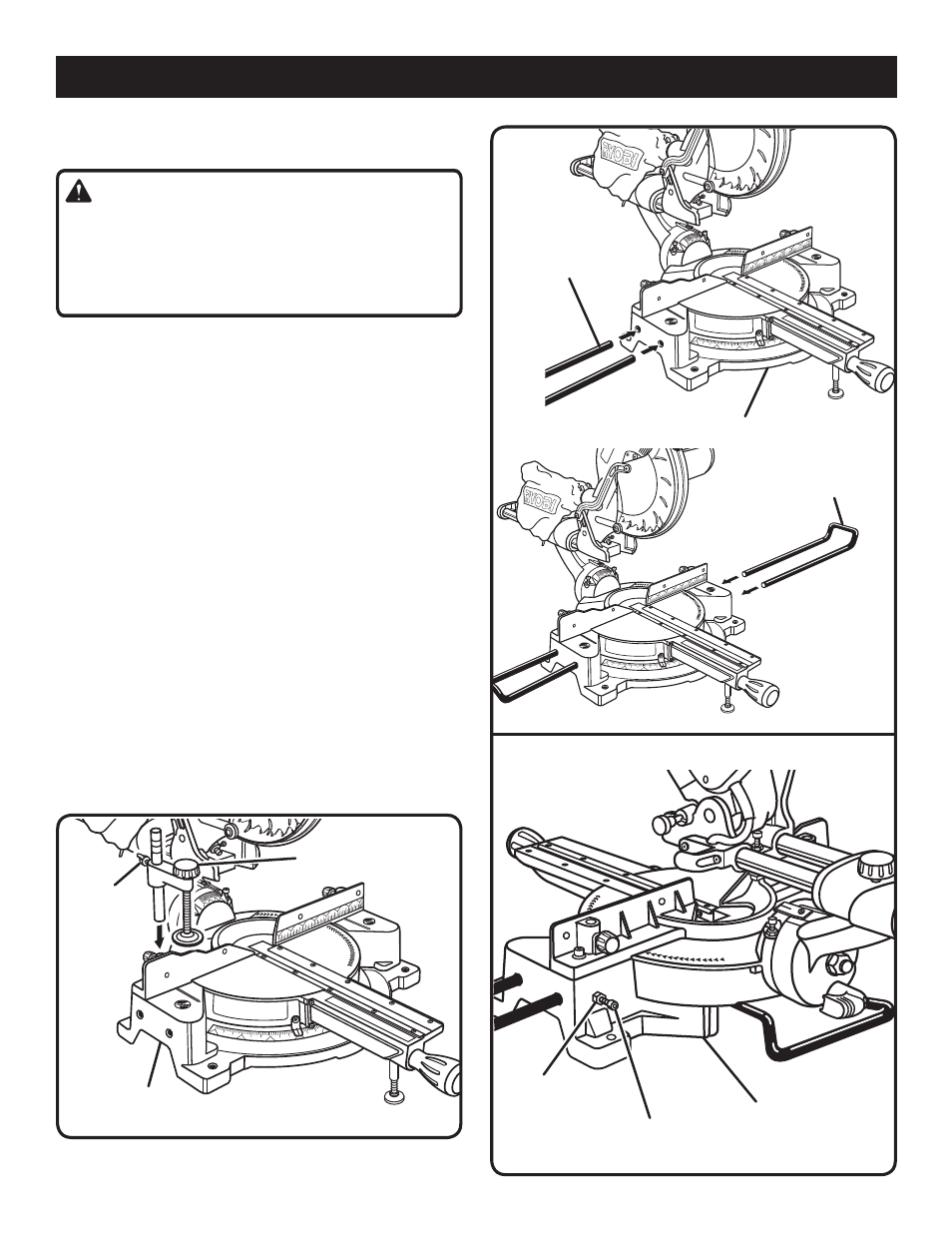 RYOBI

RYOBI